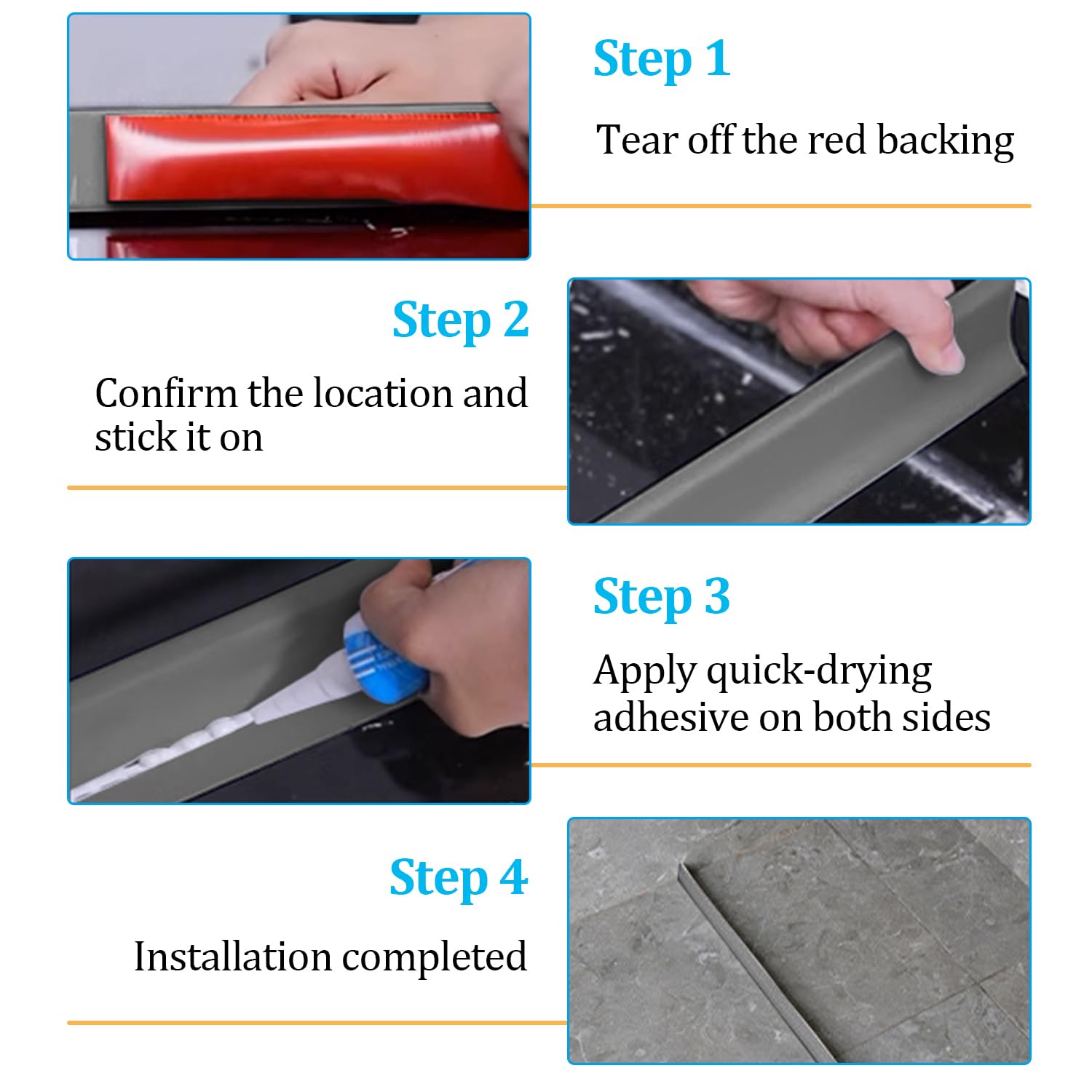 Step 1

Tear off the red backing

Step 2

Confirm the location and stick it on

Step 3

Apply quick-drying adhesive on both sides

Step 4

Installation completed