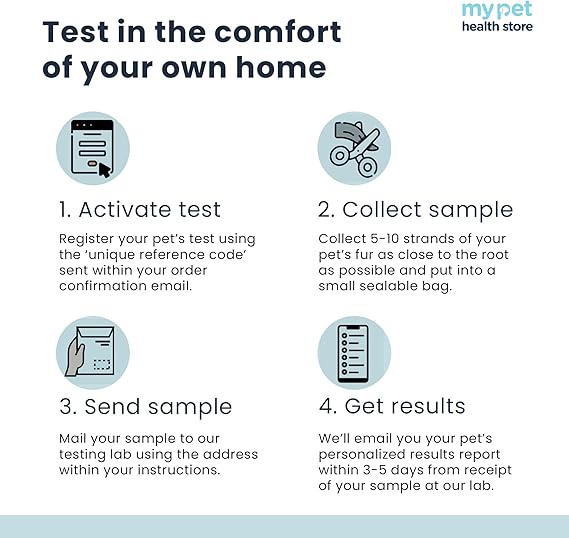 my pet
health store

Test in the comfort of your own home

1. Activate test

Register your pet's test using the 'unique reference code' sent within your order confirmation email.

2. Collect sample

Collect 5-10 strands of your pet's fur as close to the root as possible and put into a small sealable bag.

3. Send sample

Mail your sample to our testing lab using the address within your instructions.

4. Get results

We'll email you your pet's personalized results report within 3-5 days from receipt of your sample at our lab.