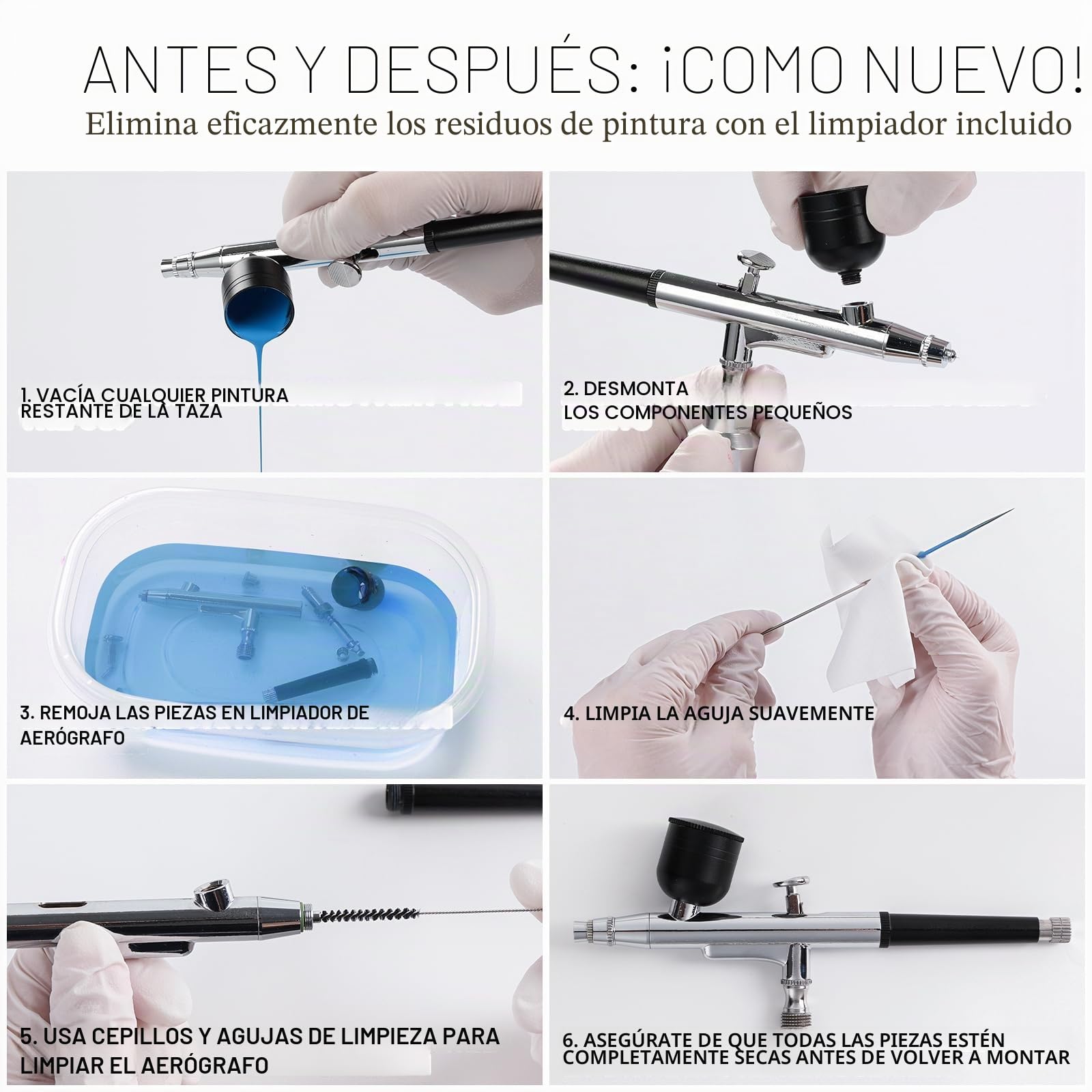 ANTES Y DESPUÉS: ¡COMO NUEVO!
Elimina eficazmente los residuos de pintura con el limpiador incluido

1. VACÍA CUALQUIER PINTURA RESTANTE DE LA TAZA

2. DESMONTA LOS COMPONENTES PEQUEÑOS

3. REMOJA LAS PIEZAS EN LIMPIADOR DE AERÓGRAFO

4. LIMPIA LA AGUJA SUAVEMENTE

5. USA CEPILLOS Y AGUJAS DE LIMPIEZA PARA LIMPIAR EL AERÓGRAFO

6. ASEGÚRATE DE QUE TODAS LAS PIEZAS ESTÉN COMPLETAMENTE SECAS ANTES DE VOLVER A MONTAR