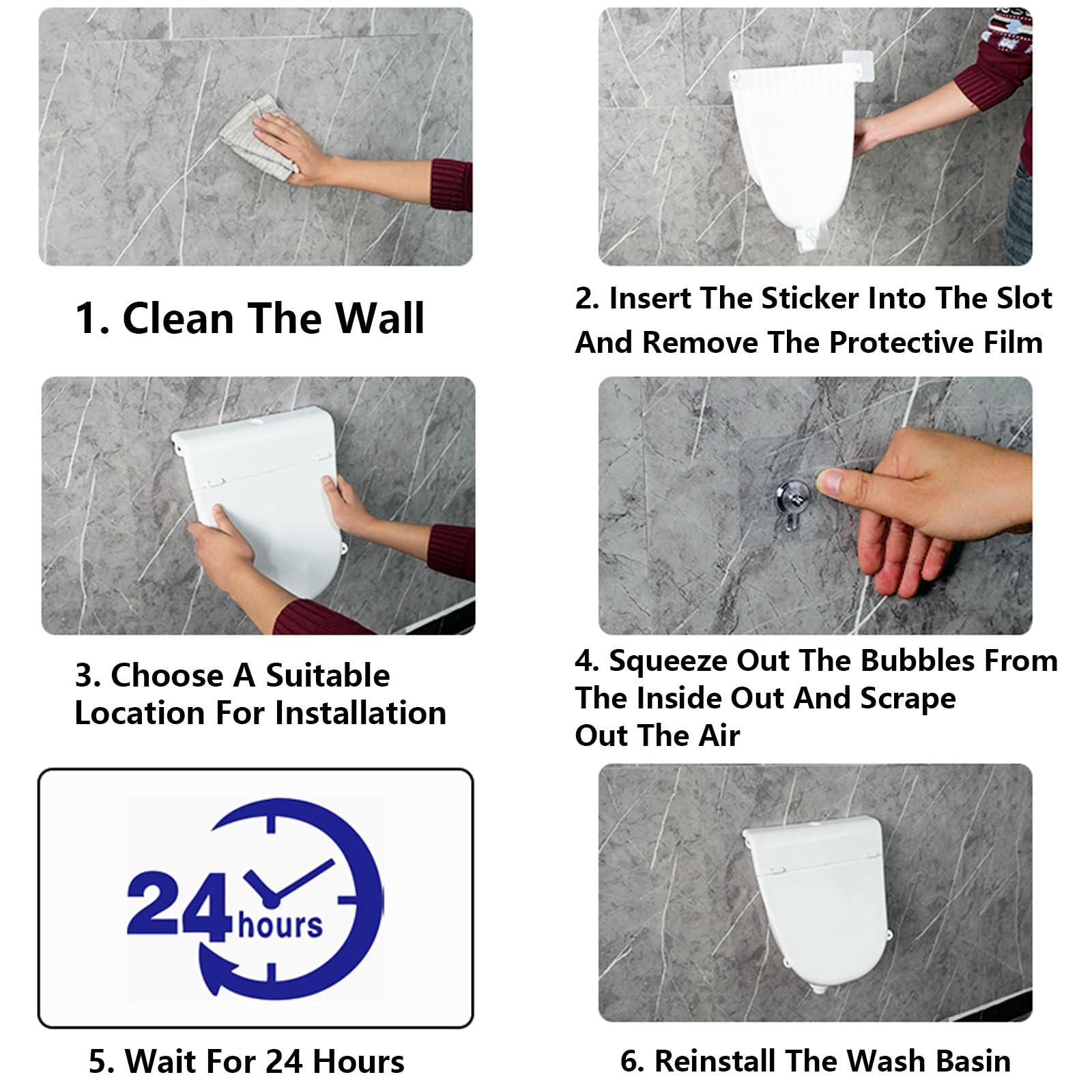 1. Clean The Wall

2. Insert The Sticker Into The Slot And Remove The Protective Film

3. Choose A Suitable Location For Installation

4. Squeeze Out The Bubbles From The Inside Out And Scrape Out The Air

24 hours

5. Wait For 24 Hours

6. Reinstall The Wash Basin