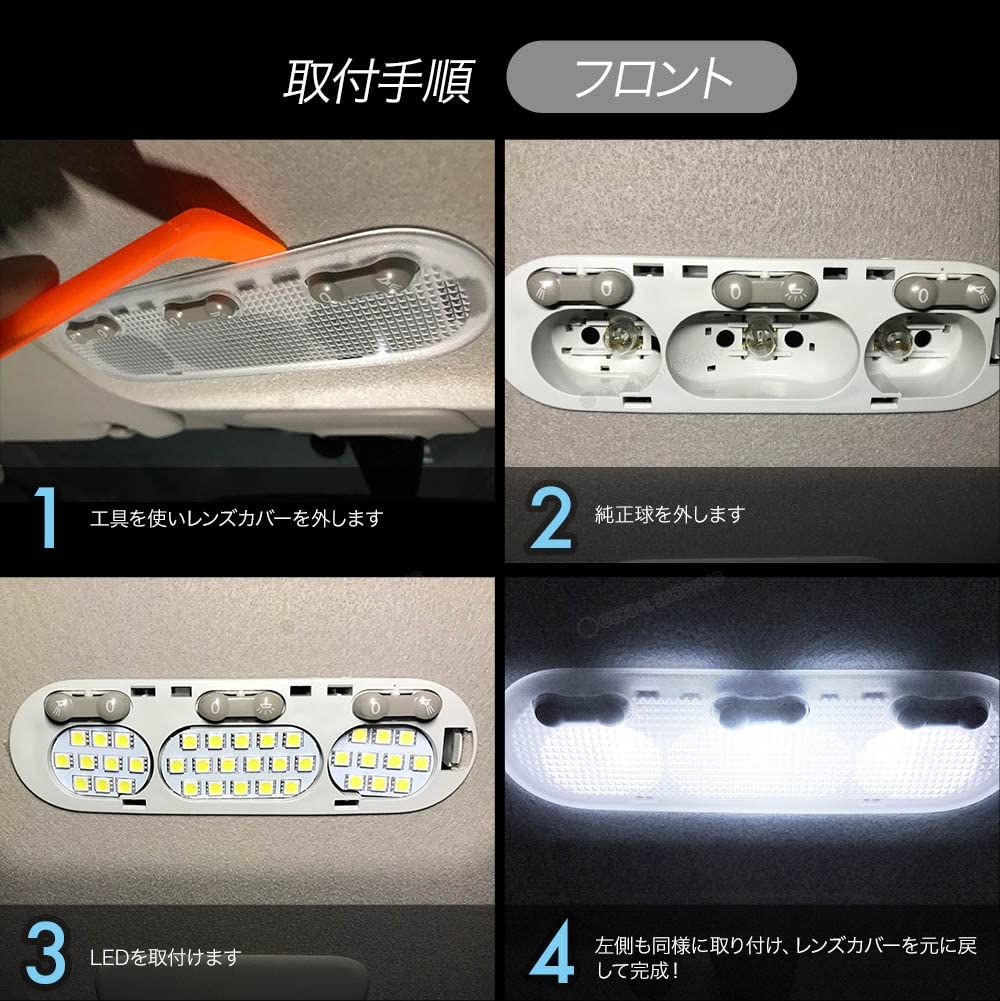 取付手順 フロント

1 工具を使いレンズカバーを外します

2 純正球を外します

3 LEDを取付けます

4 左側も同様に取り付け、レンズカバーを元に戻して完成！