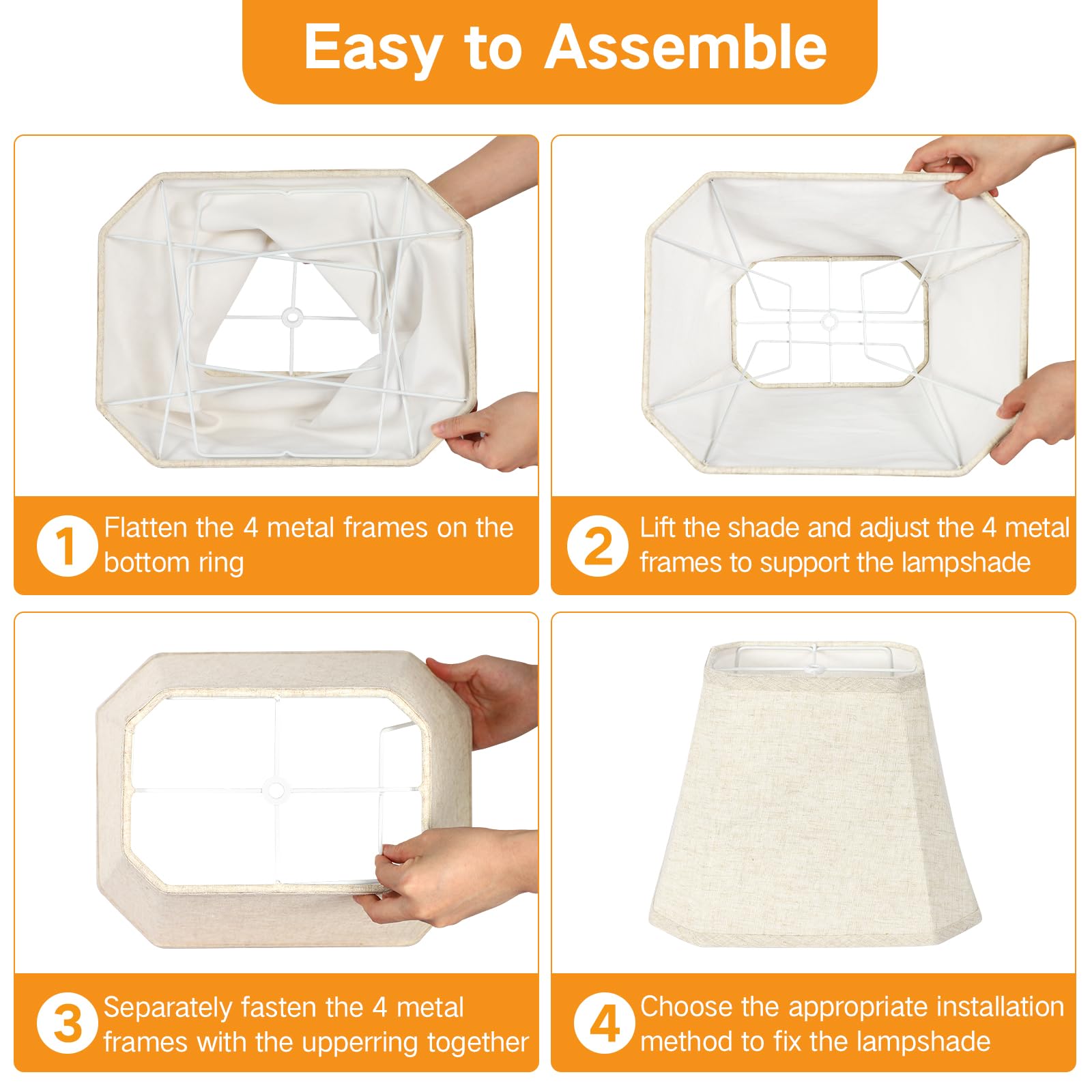 Easy to Assemble

1 Flatten the 4 metal frames on the bottom ring

2 Lift the shade and adjust the 4 metal frames to support the lampshade

3 Separately fasten the 4 metal frames with the upperring together

4 Choose the appropriate installation method to fix the lampshade