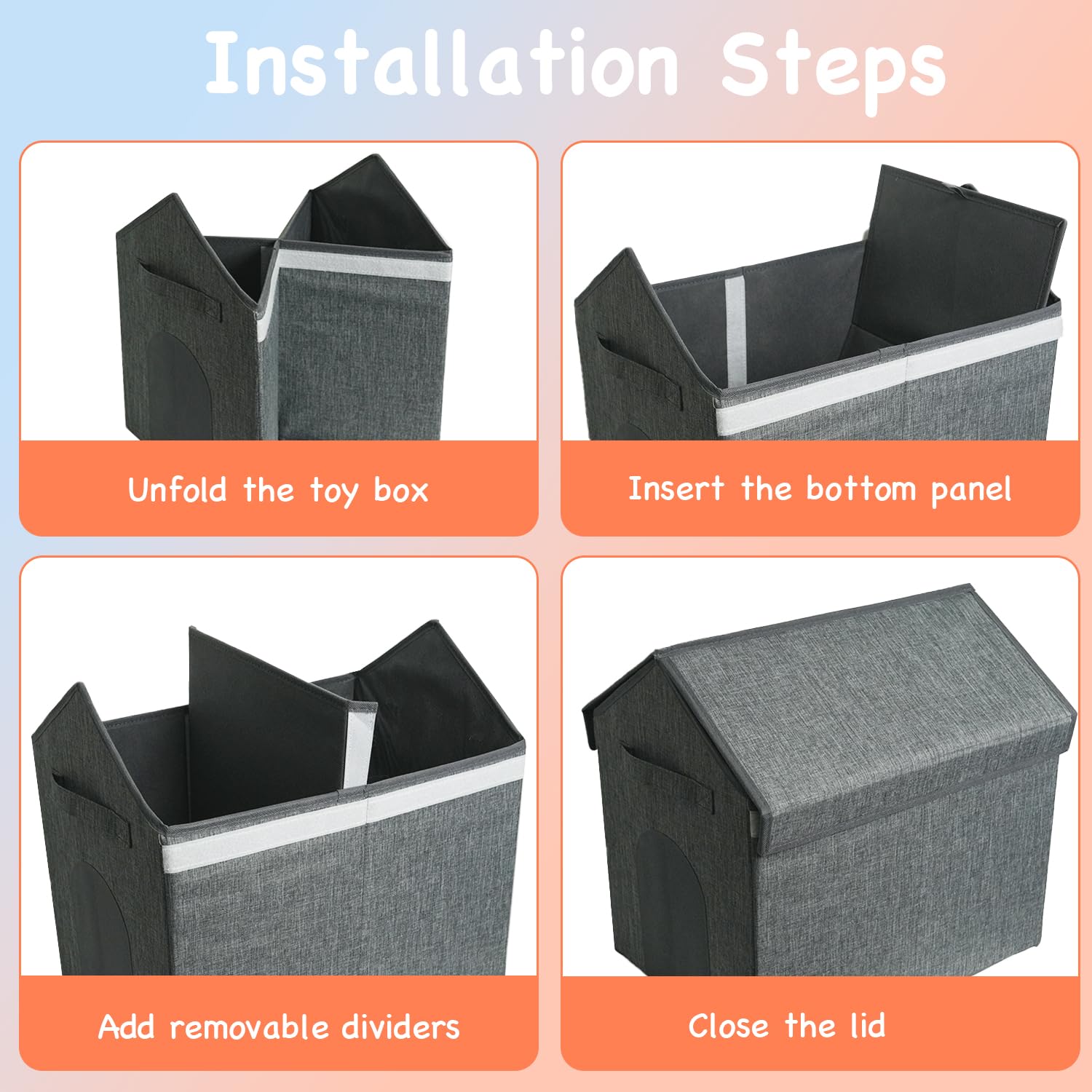 Installation Steps

Unfold the toy box

Insert the bottom panel

Add removable dividers

Close the lid