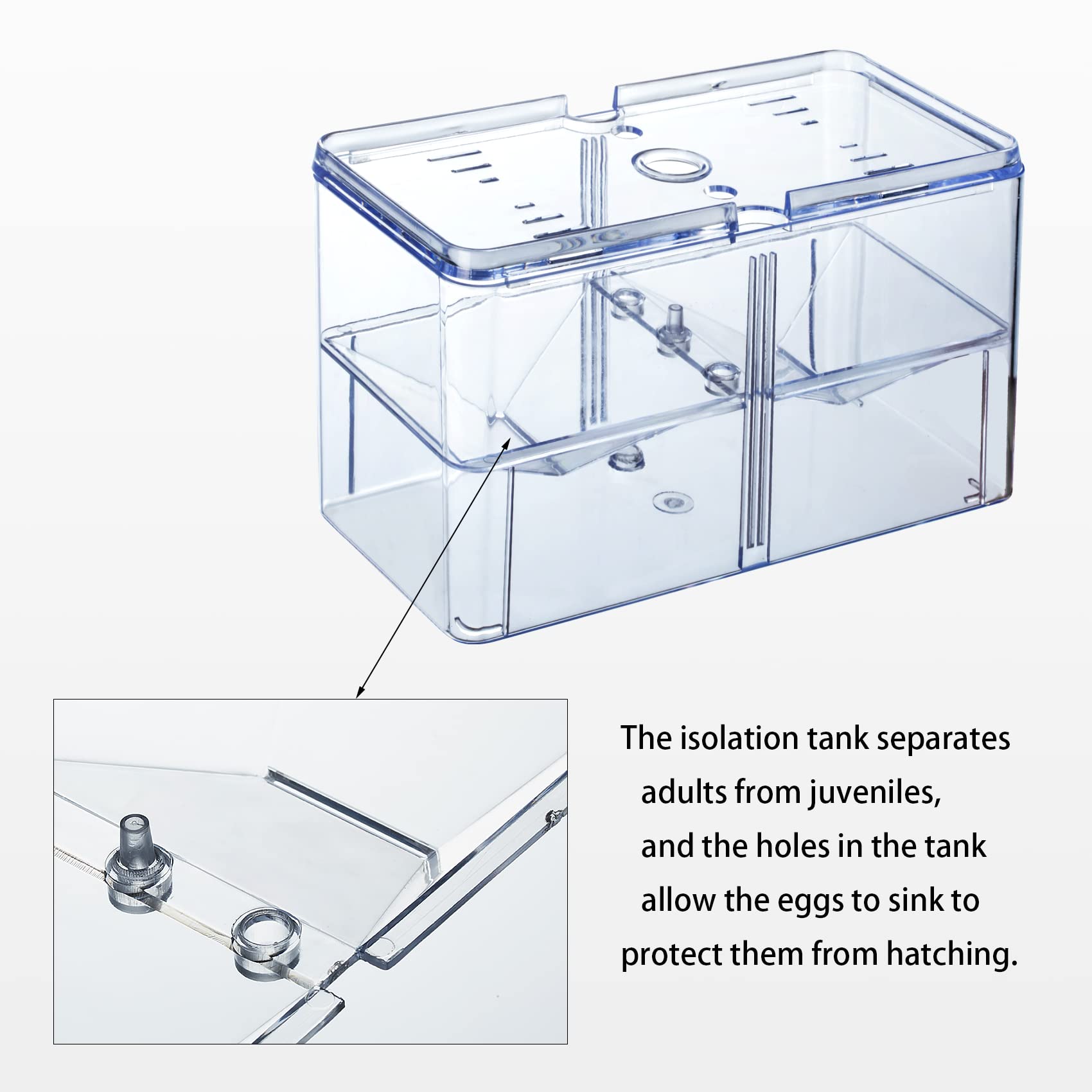 The isolation tank separates adults from juveniles, and the holes in the tank allow the eggs to sink to protect them from hatching.