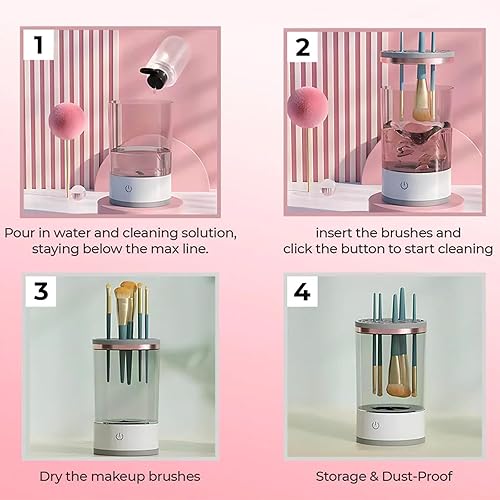 1

Pour in water and cleaning solution, staying below the max line.

2

insert the brushes and click the button to start cleaning

3

Dry the makeup brushes

4

Storage & Dust-Proof