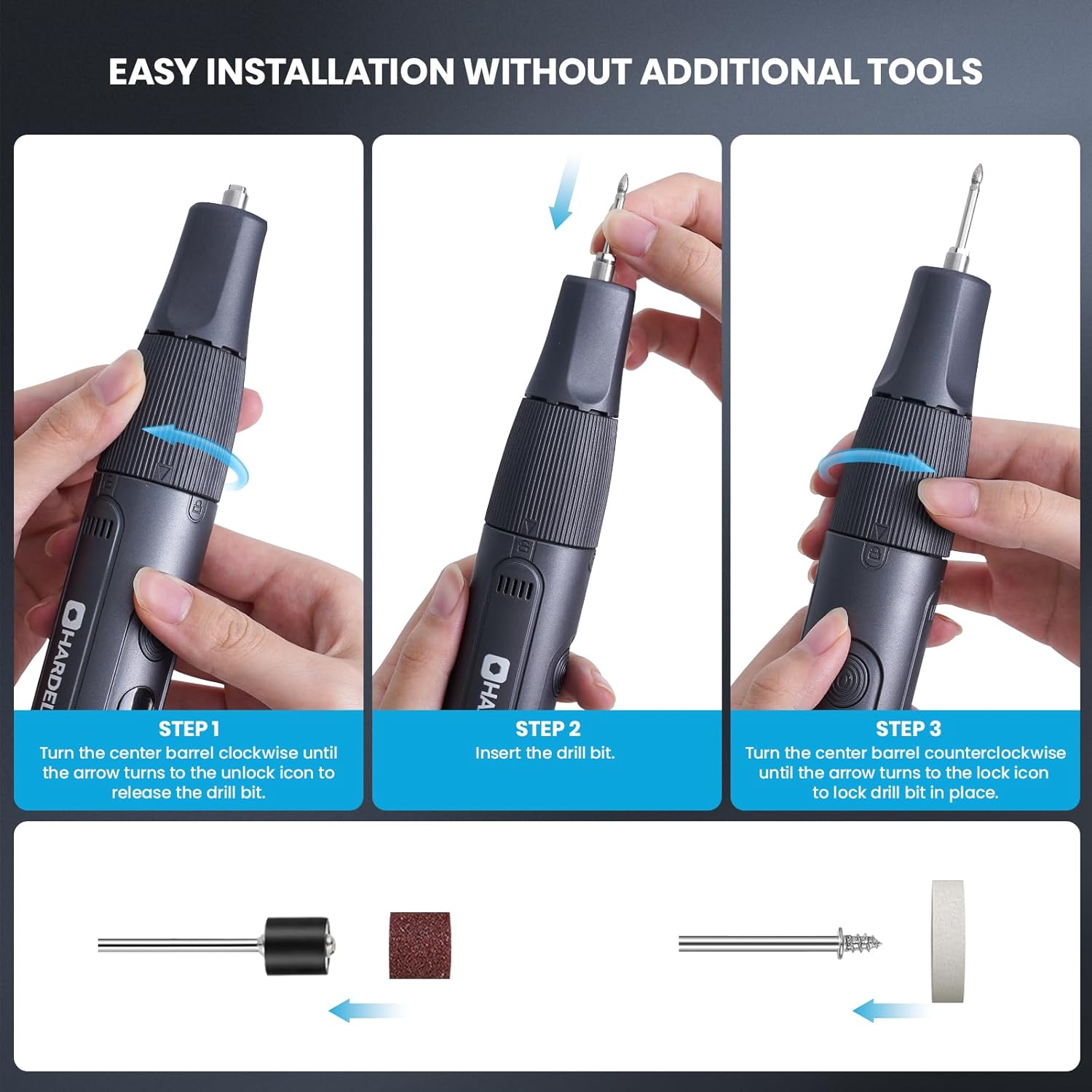 EASY INSTALLATION WITHOUT ADDITIONAL TOOLS

HARDEL

STEP 1
Turn the center barrel clockwise until the arrow turns to the unlock icon to release the drill bit.

HAR

STEP 2
Insert the drill bit.

STEP 3
Turn the center barrel counterclockwise until the arrow turns to the lock icon to lock drill bit in place.