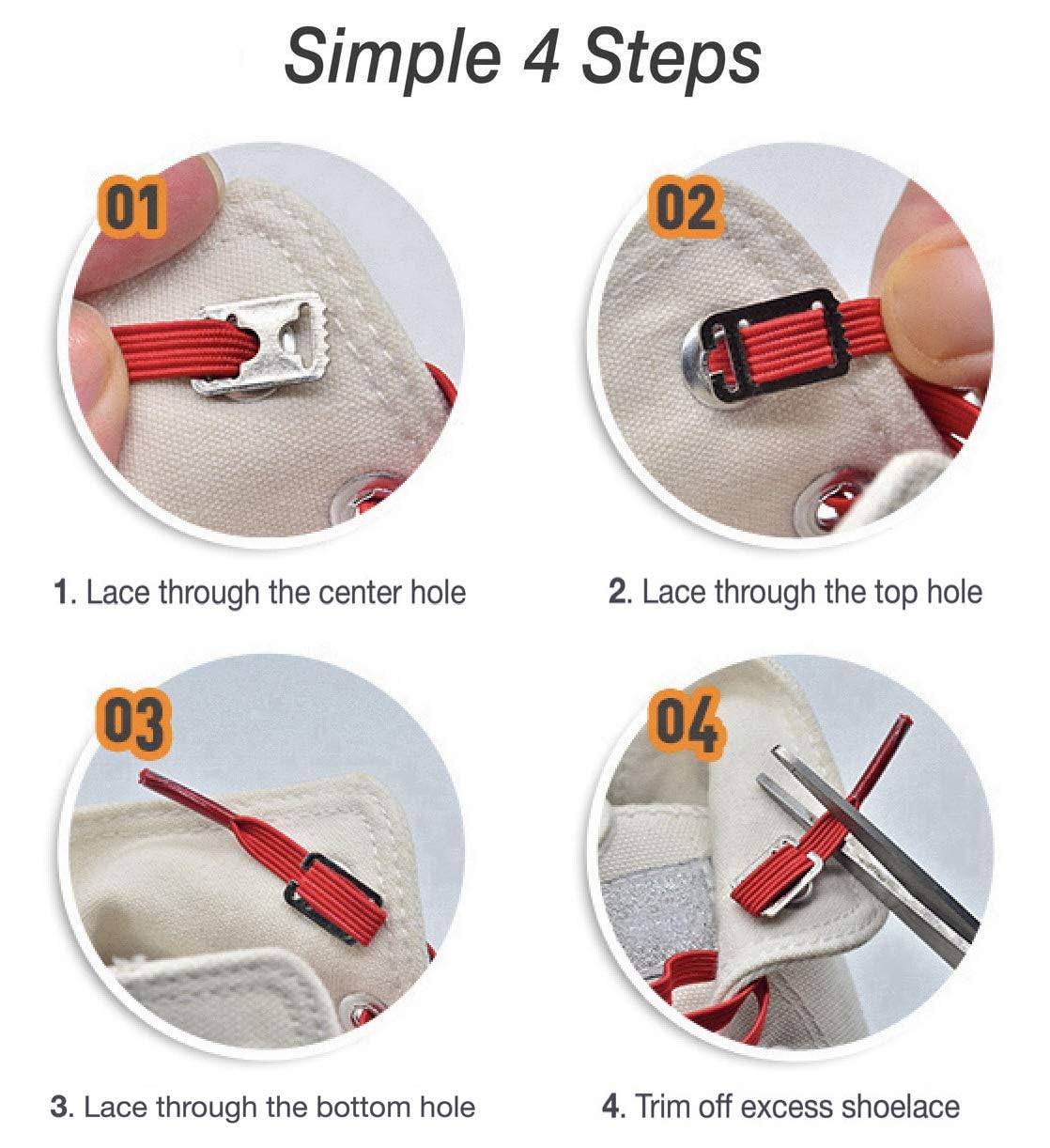 Simple 4 Steps

01

1. Lace through the center hole

02

2. Lace through the top hole

03

3. Lace through the bottom hole

04

4. Trim off excess shoelace