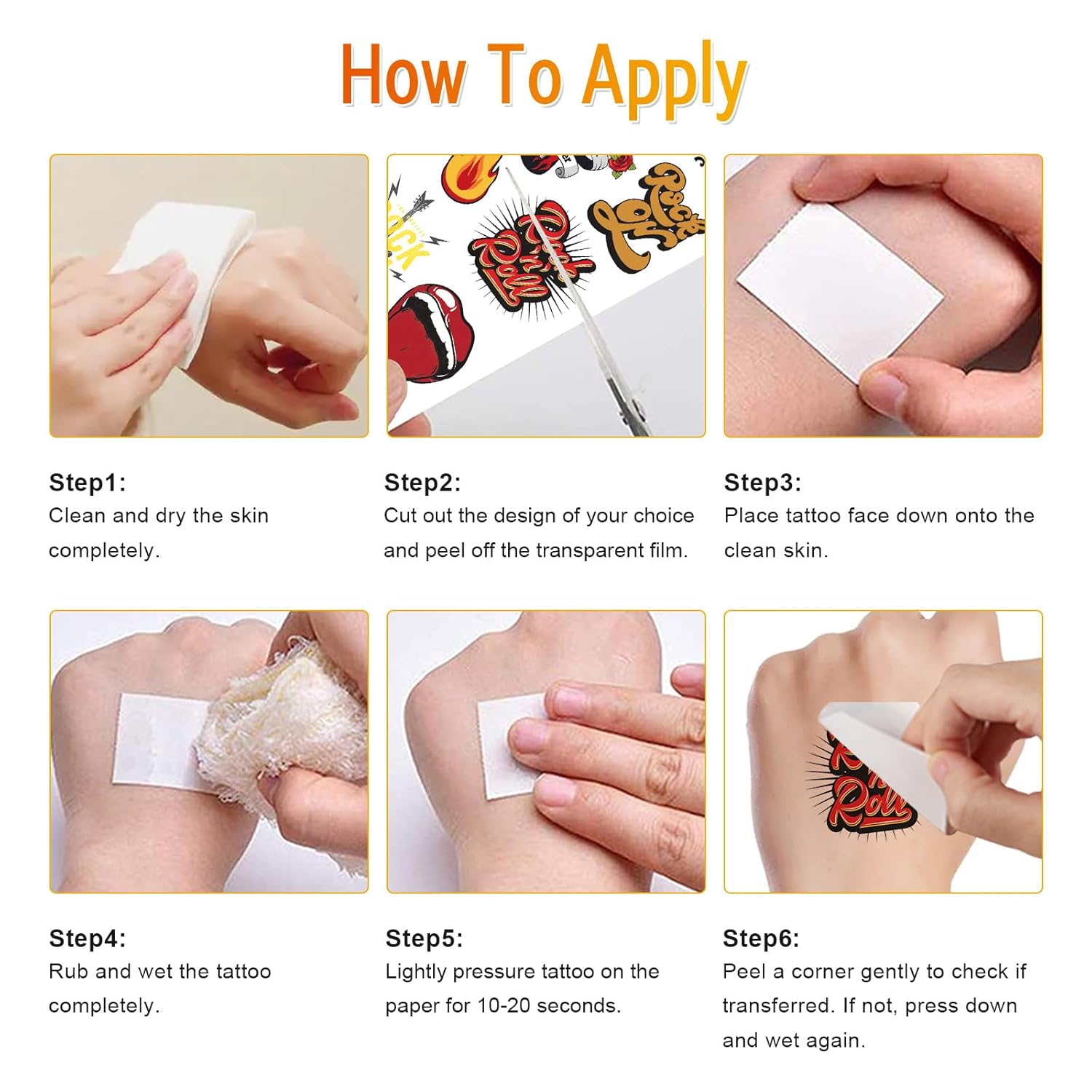 How To Apply

Step1:
Clean and dry the skin completely.

Step2:
Cut out the design of your choice and peel off the transparent film.

Step3:
Place tattoo face down onto the clean skin.

Step4:
Rub and wet the tattoo completely.

Step5:
Lightly pressure tattoo on the paper for 10-20 seconds.

Step6:
Peel a corner gently to check if transferred. If not, press down and wet again.