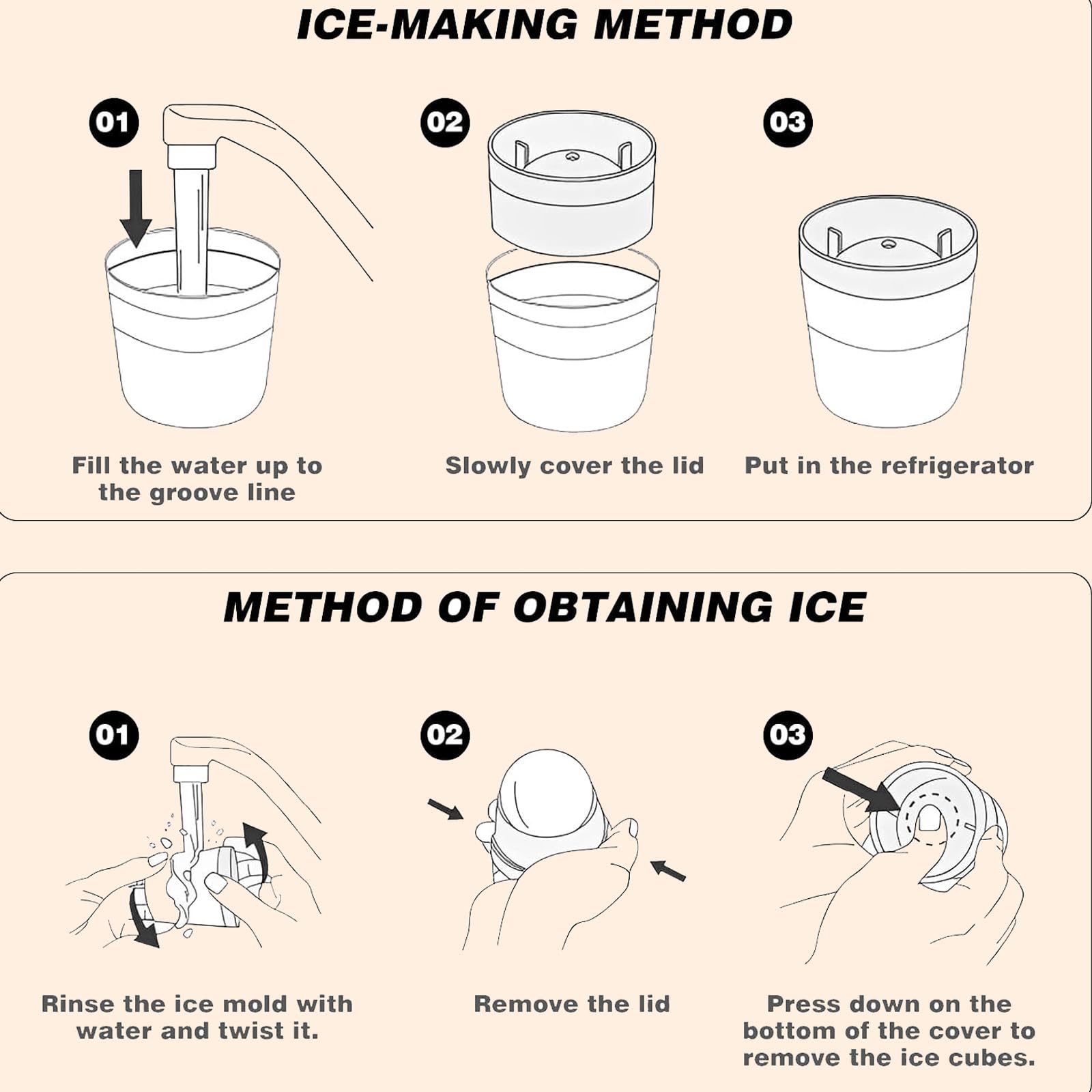 ICE-MAKING METHOD

01

Fill the water up to the groove line

02

Slowly cover the lid

03

Put in the refrigerator

METHOD OF OBTAINING ICE

01

Rinse the ice mold with water and twist it.

02

Remove the lid

03

Press down on the bottom of the cover to remove the ice cubes.