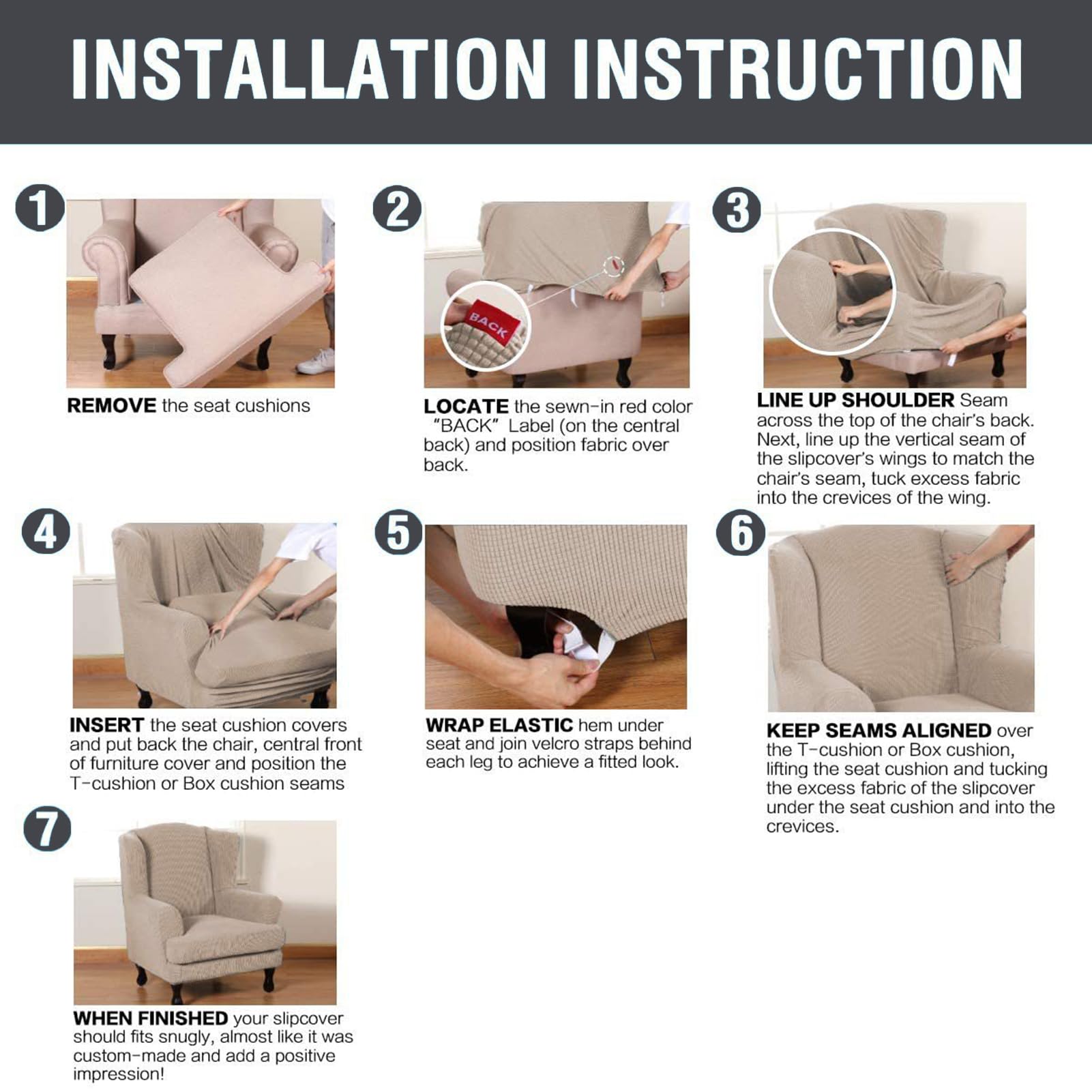 INSTALLATION INSTRUCTION

1

REMOVE the seat cushions

2

BACK

LOCATE the sewn-in red color "BACK" Label (on the central back) and position fabric over back.

3

LINE UP SHOULDER Seam across the top of the chair's back. Next, line up the vertical seam of the slipcover's wings to match the chair's seam, tuck excess fabric into the crevices of the wing.

4

INSERT the seat cushion covers and put back the chair, central front of furniture cover and position the T-cushion or Box cushion seams

5

WRAP ELASTIC hem under seat and join velcro straps behind each leg to achieve a fitted look.

6

KEEP SEAMS ALIGNED over the T-cushion or Box cushion, lifting the seat cushion and tucking the excess fabric of the slipcover under the seat cushion and into the crevices.

7

WHEN FINISHED your slipcover should fits snugly, almost like it was custom-made and add a positive impression!