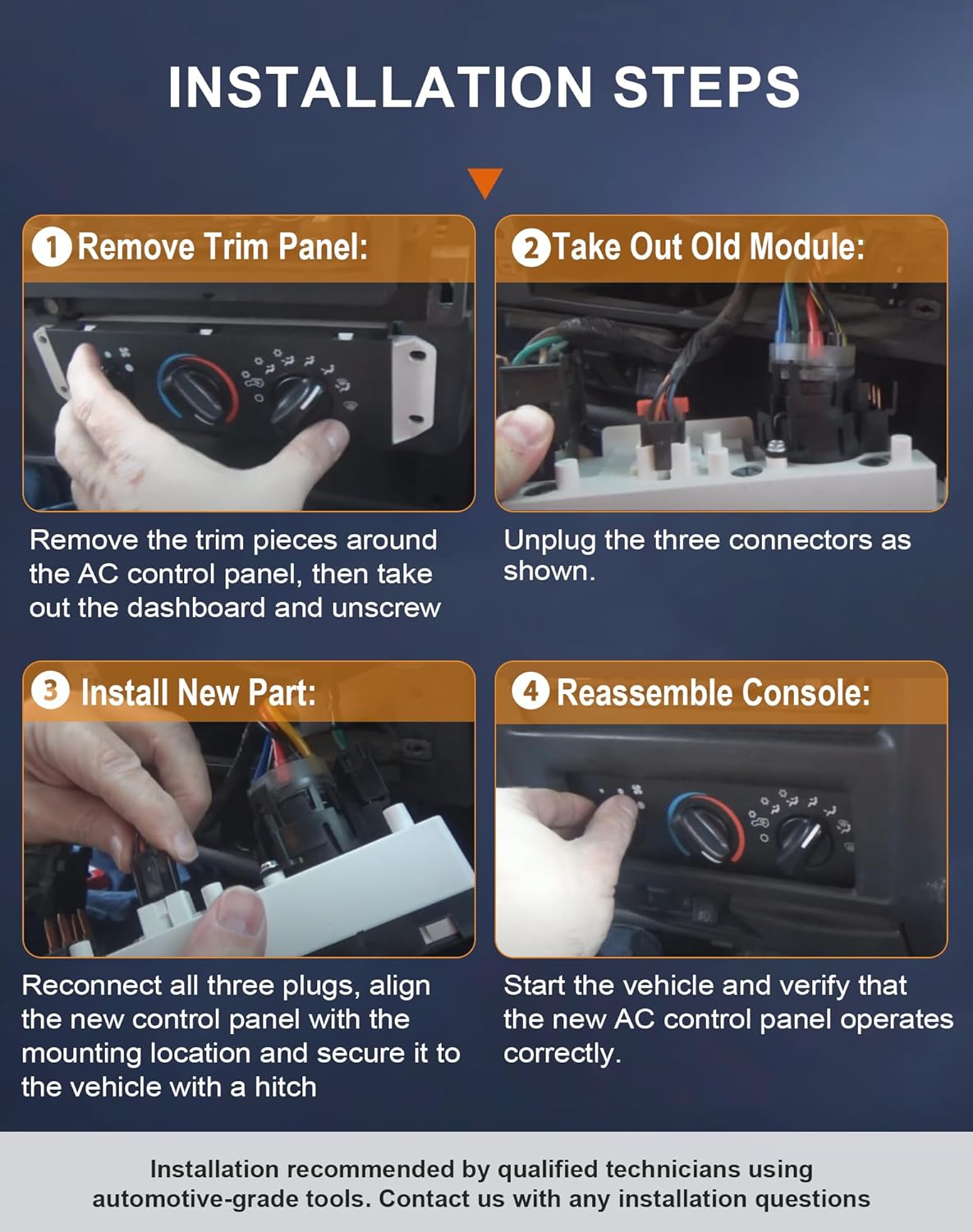 INSTALLATION STEPS

1 Remove Trim Panel:

Remove the trim pieces around the AC control panel, then take out the dashboard and unscrew

2 Take Out Old Module:

Unplug the three connectors as shown.

3 Install New Part:

Reconnect all three plugs, align the new control panel with the mounting location and secure it to the vehicle with a hitch

4 Reassemble Console:

Start the vehicle and verify that the new AC control panel operates correctly.

Installation recommended by qualified technicians using automotive-grade tools. Contact us with any installation questions