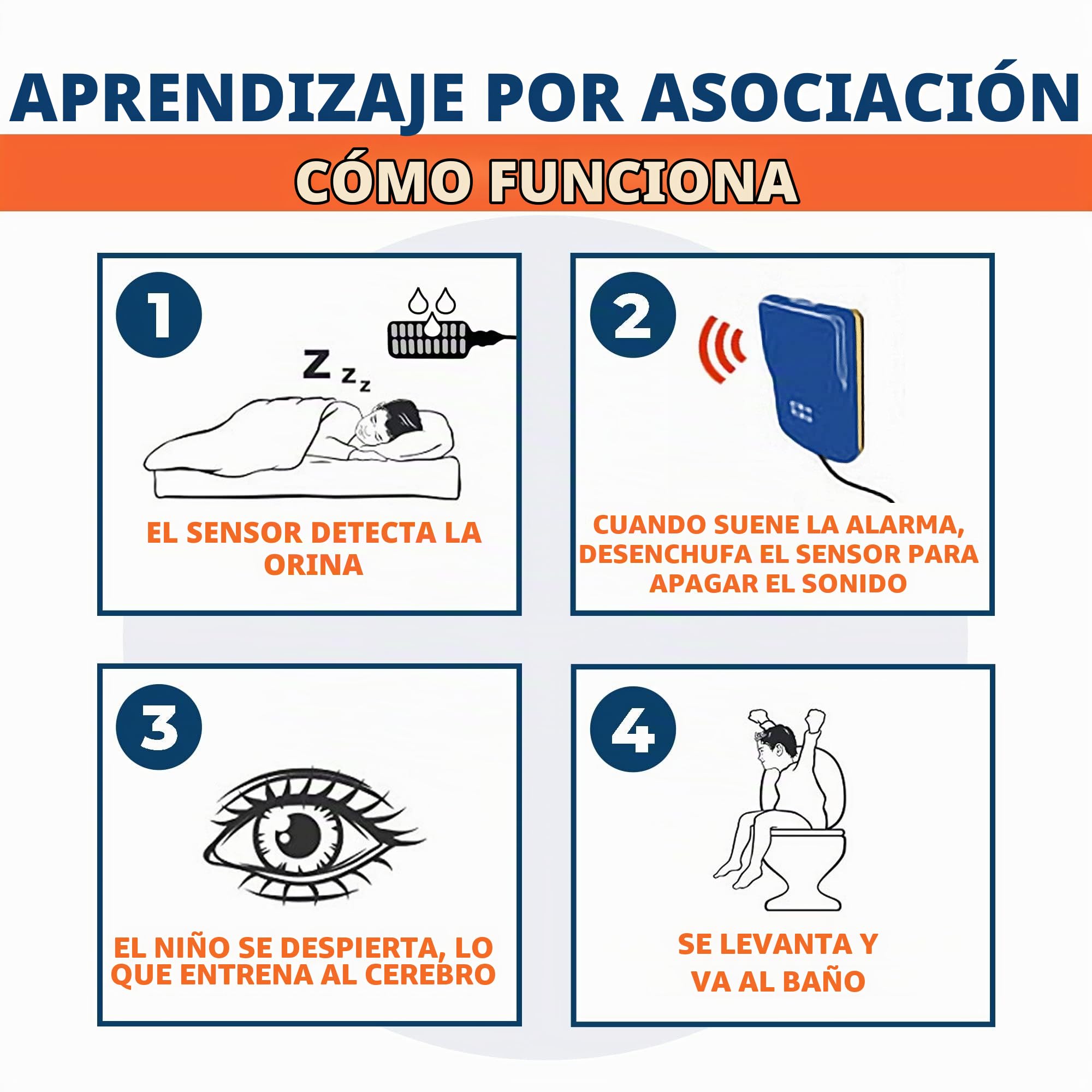 APRENDIZAJE POR ASOCIACIÓN

CÓMO FUNCIONA

1

Z z z

EL SENSOR DETECTA LA ORINA

2

CUANDO SUENE LA ALARMA, DESENCHUFA EL SENSOR PARA APAGAR EL SONIDO

3

EL NIÑO SE DESPIERTA, LO QUE ENTRENA AL CEREBRO

4

SE LEVANTA Y VA AL BAÑO