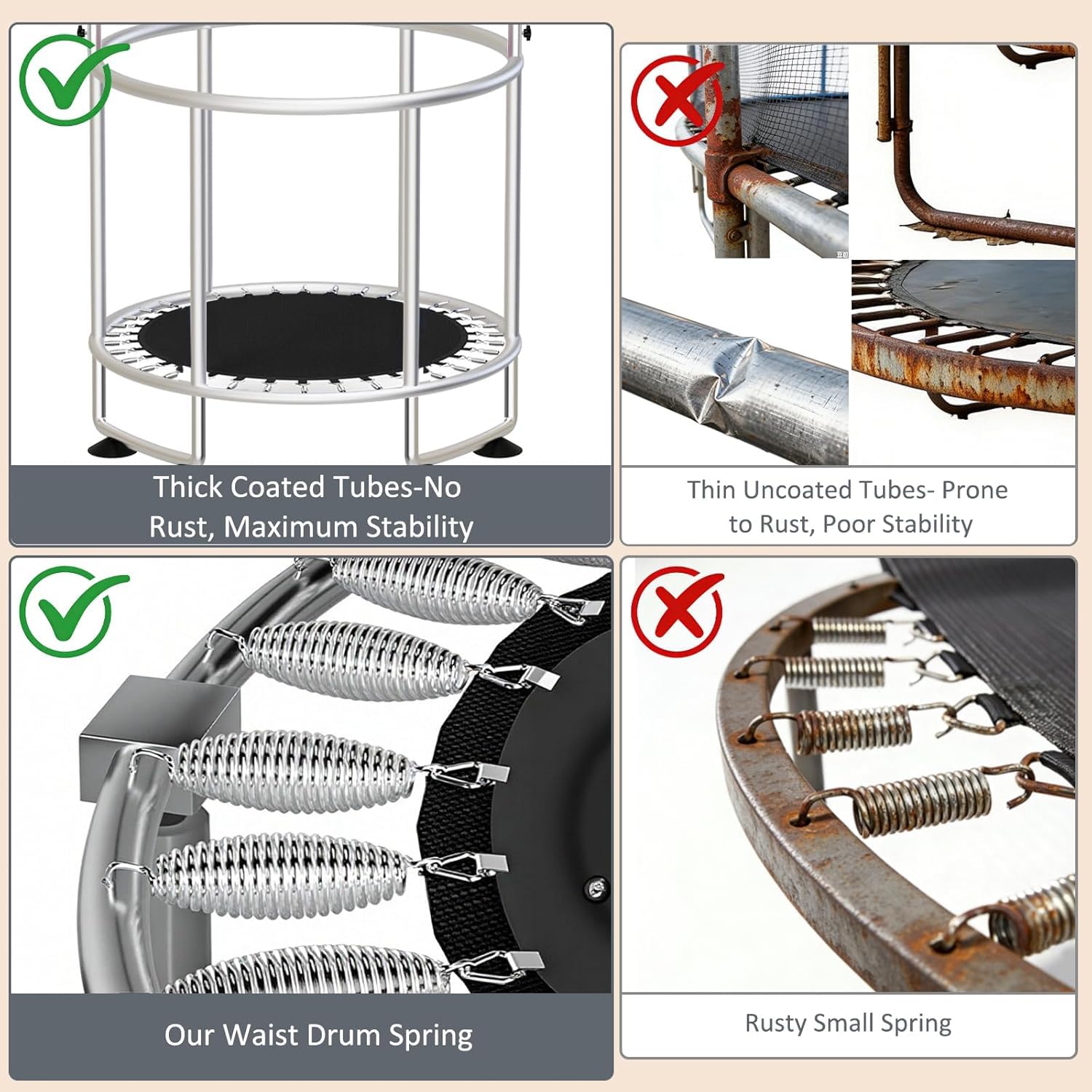 Thick Coated Tubes-No Rust, Maximum Stability

Thin Uncoated Tubes- Prone to Rust, Poor Stability

Our Waist Drum Spring

Rusty Small Spring