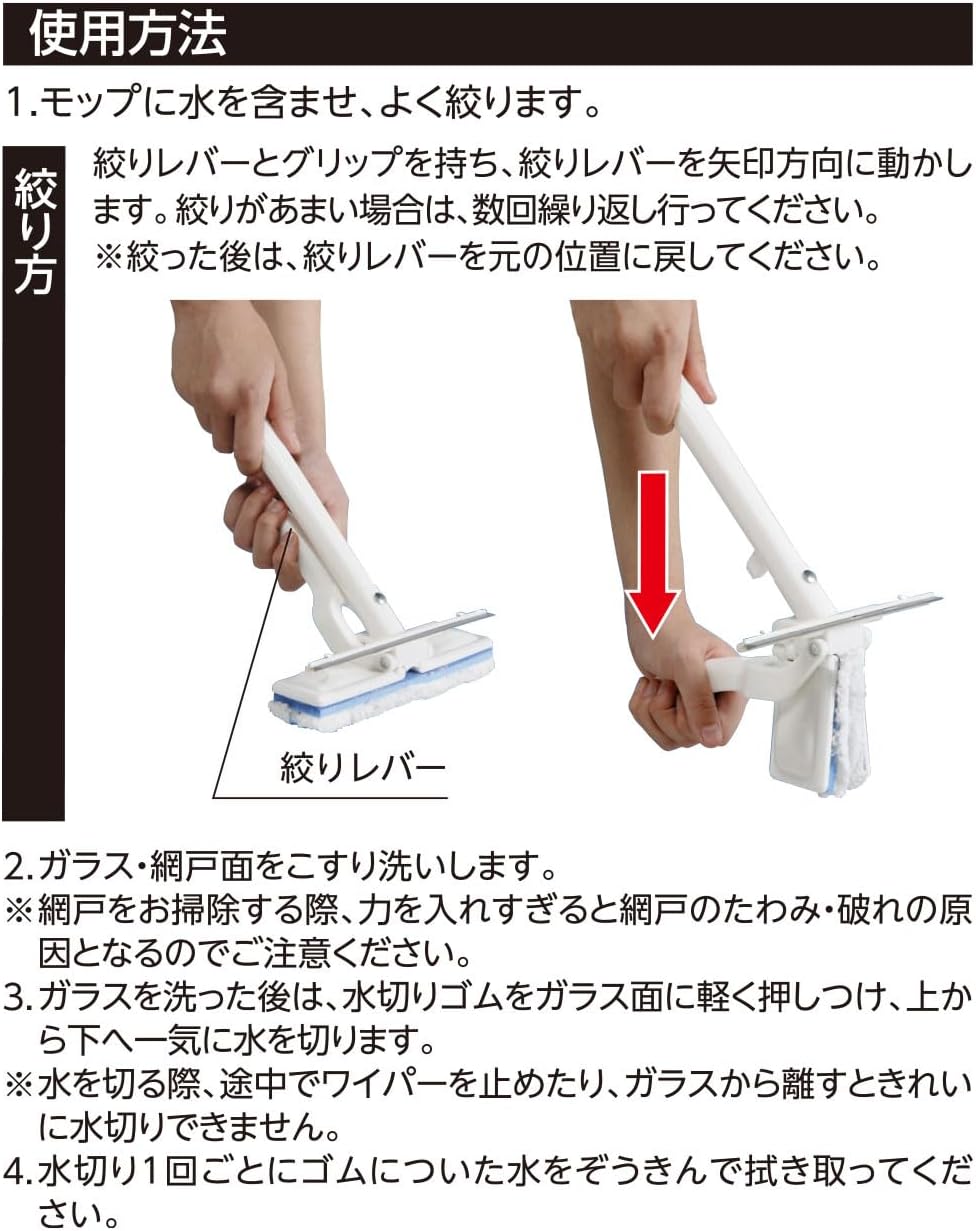 使用方法

1.モップに水を含ませ、よく絞ります。

絞り方

絞りレバーとグリップを持ち、絞りレバーを矢印方向に動かします。絞りがあまい場合は、数回繰り返し行ってください。
※絞った後は、絞りレバーを元の位置に戻してください。

絞りレバー

2.ガラス・網戸面をこすり洗いします。
※網戸をお掃除する際、力を入れすぎると網戸のたわみ・破れの原因となるのでご注意ください。
3.ガラスを洗った後は、水切りゴムをガラス面に軽く押しつけ、上から下へ一気に水を切ります。
※水を切る際、途中でワイパーを止めたり、ガラスから離すときれいに水切りできません。
4.水切り1回ごとにゴムについた水をぞうきんで拭き取ってください。