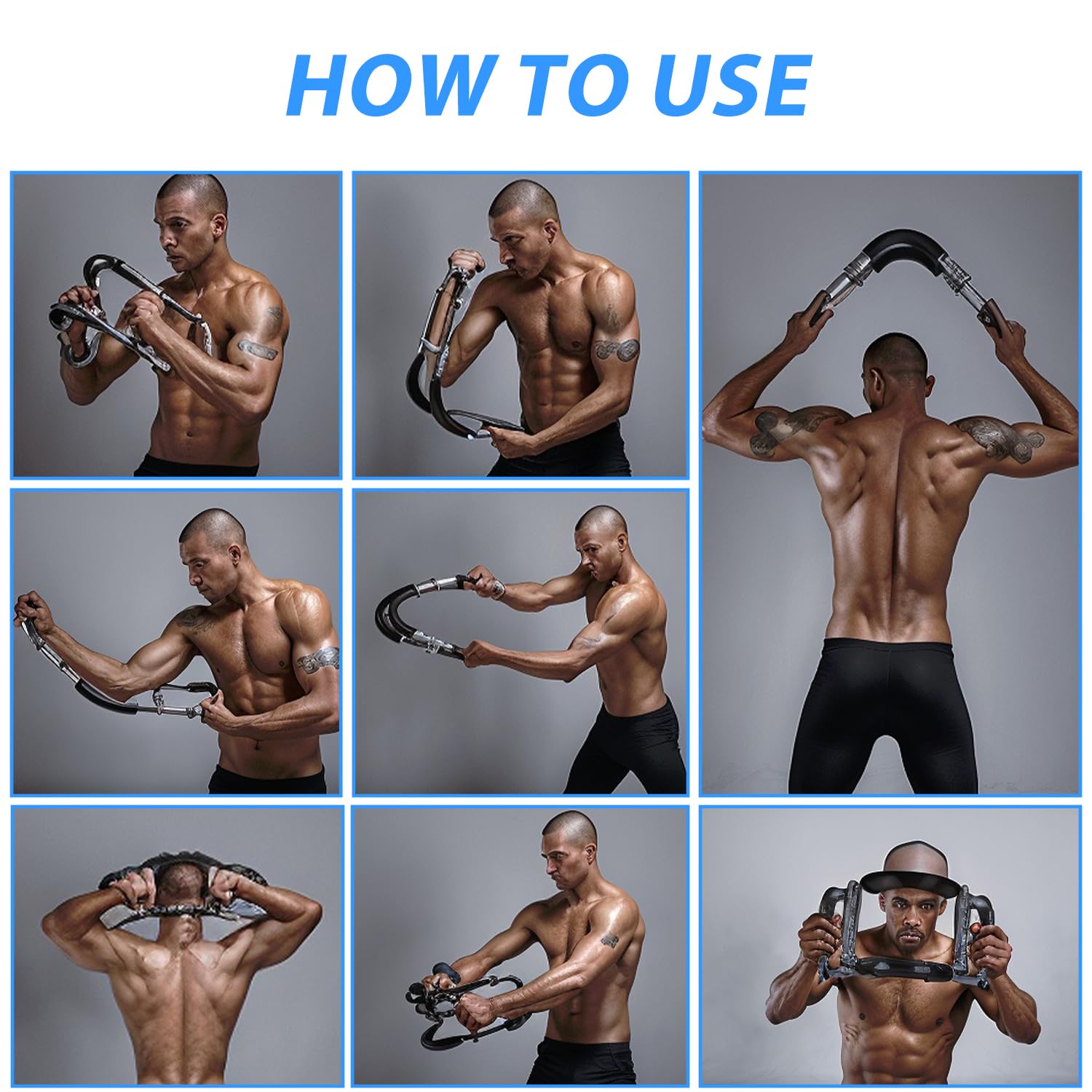 HOW TO USE