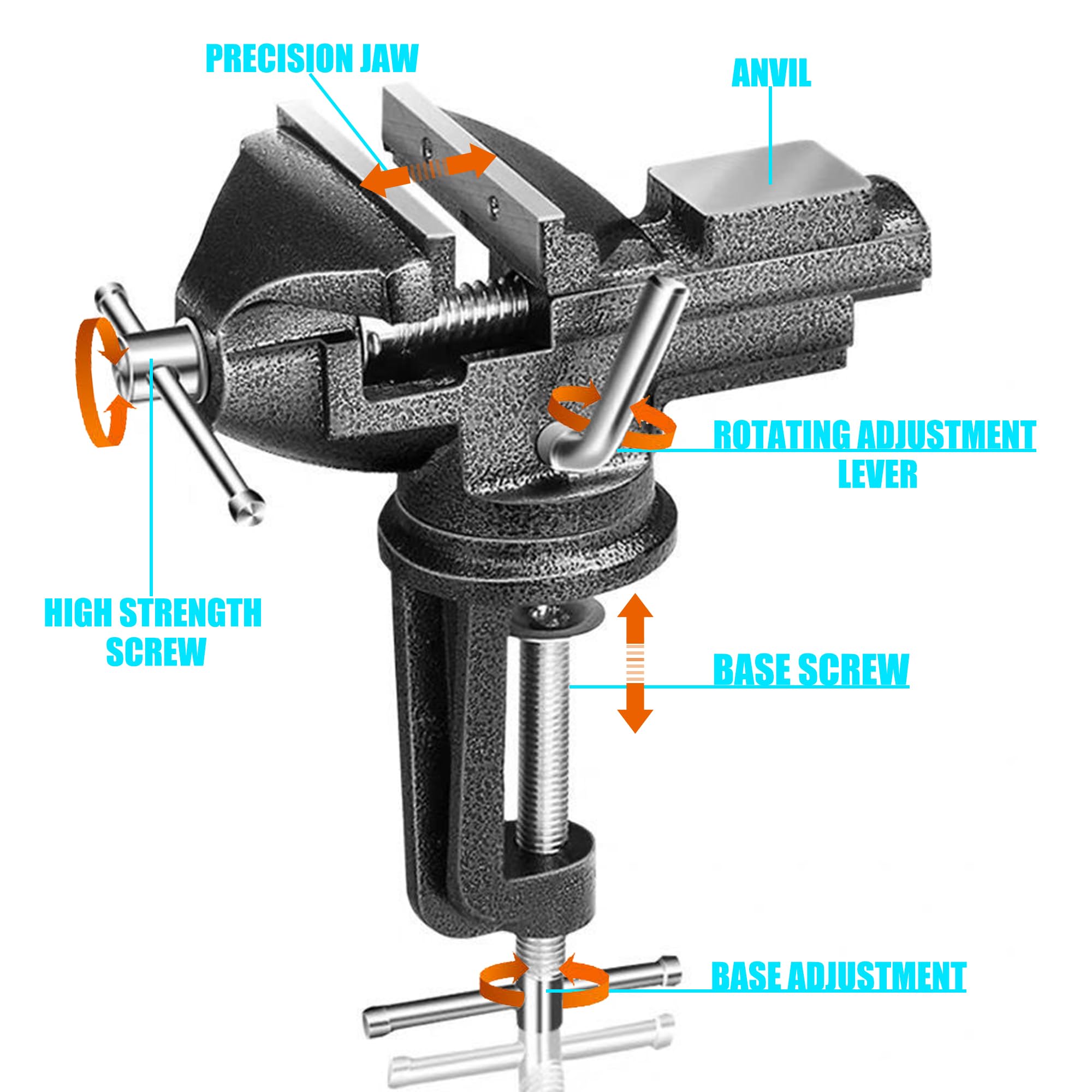 PRECISION JAW

ANVIL

ROTATING ADJUSTMENT LEVER

HIGH STRENGTH SCREW

BASE SCREW

BASE ADJUSTMENT