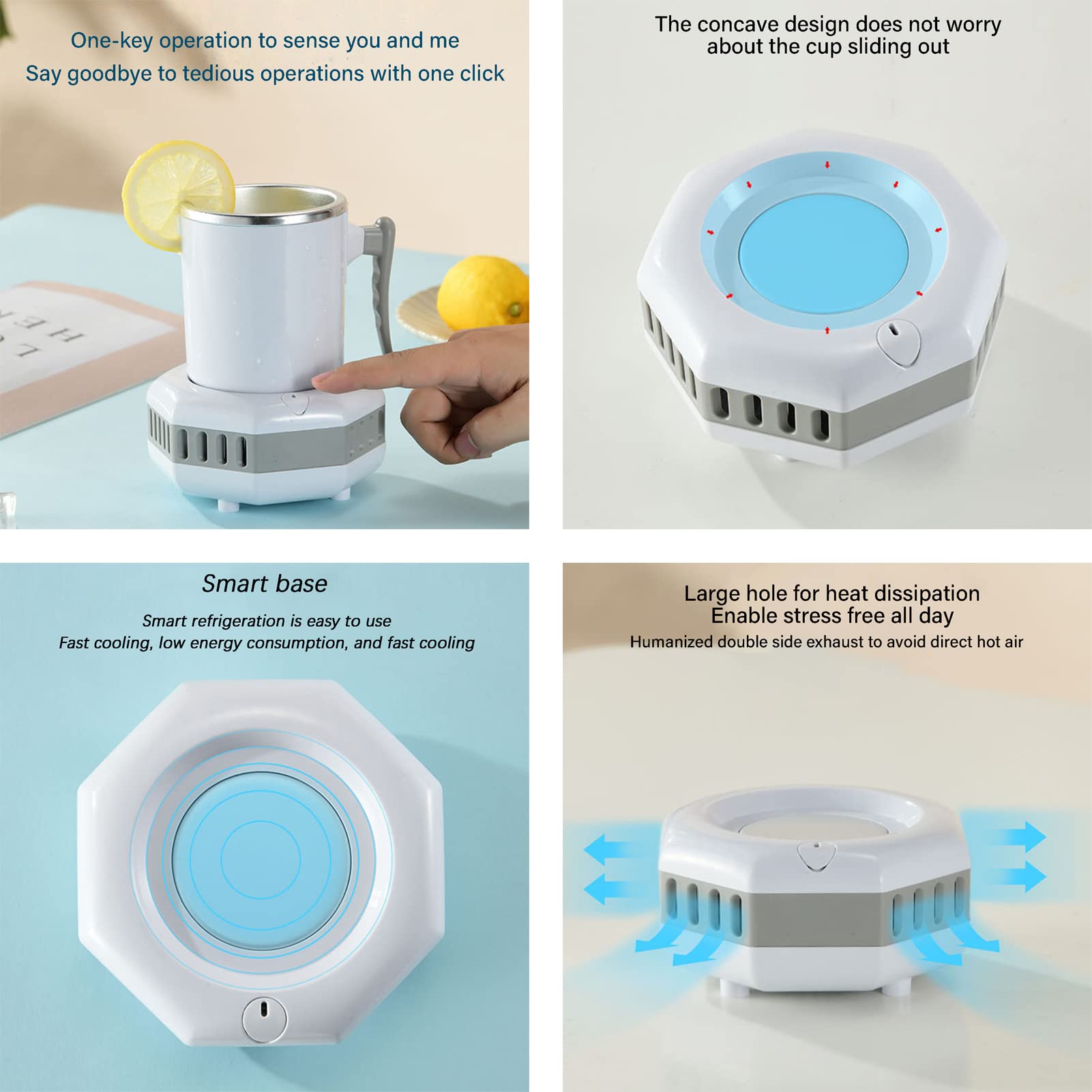 One-key operation to sense you and me
Say goodbye to tedious operations with one click

The concave design does not worry about the cup sliding out

Smart base

Smart refrigeration is easy to use
Fast cooling, low energy consumption, and fast cooling

Large hole for heat dissipation
Enable stress free all day
Humanized double side exhaust to avoid direct hot air