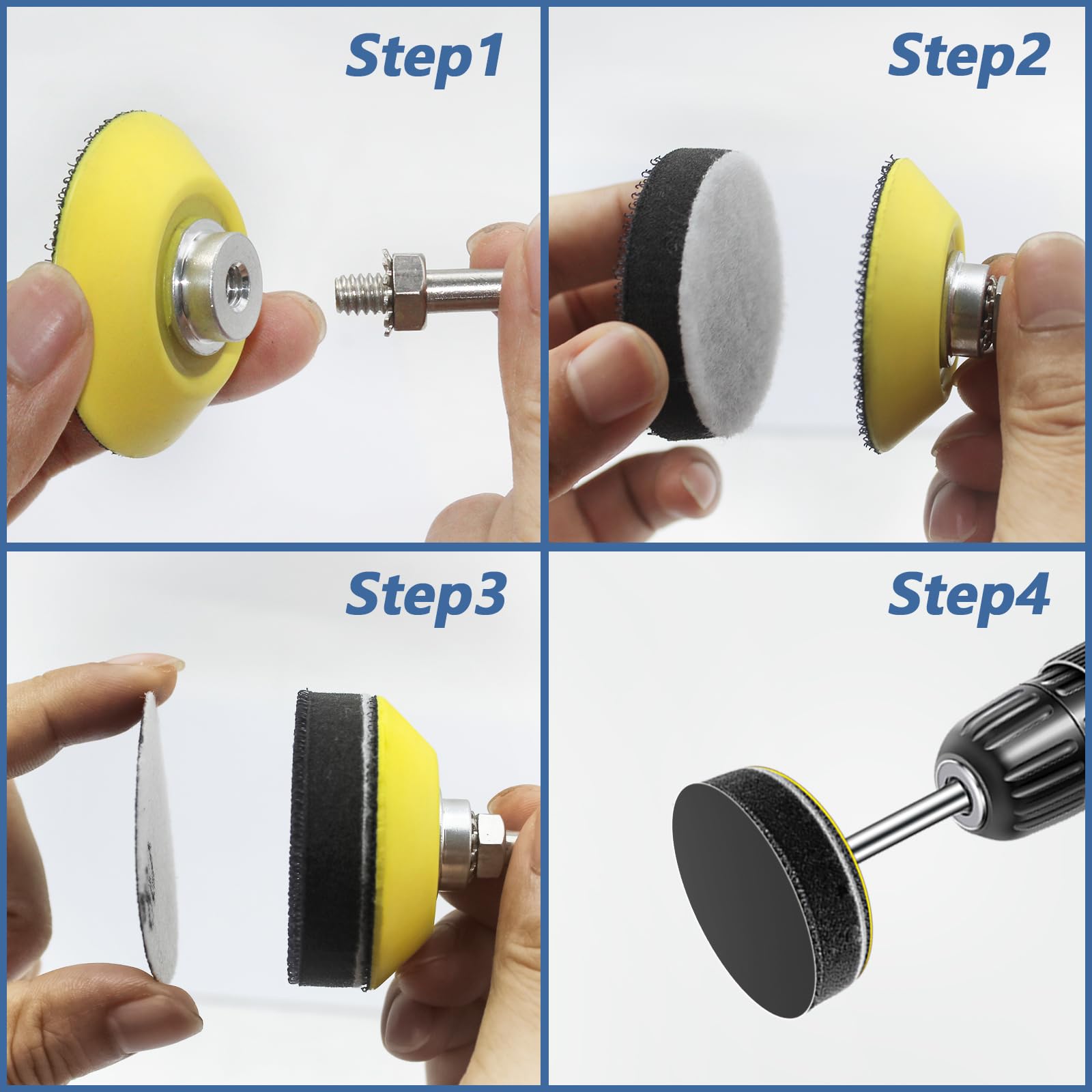 Step1

Step2

Step3

Step4