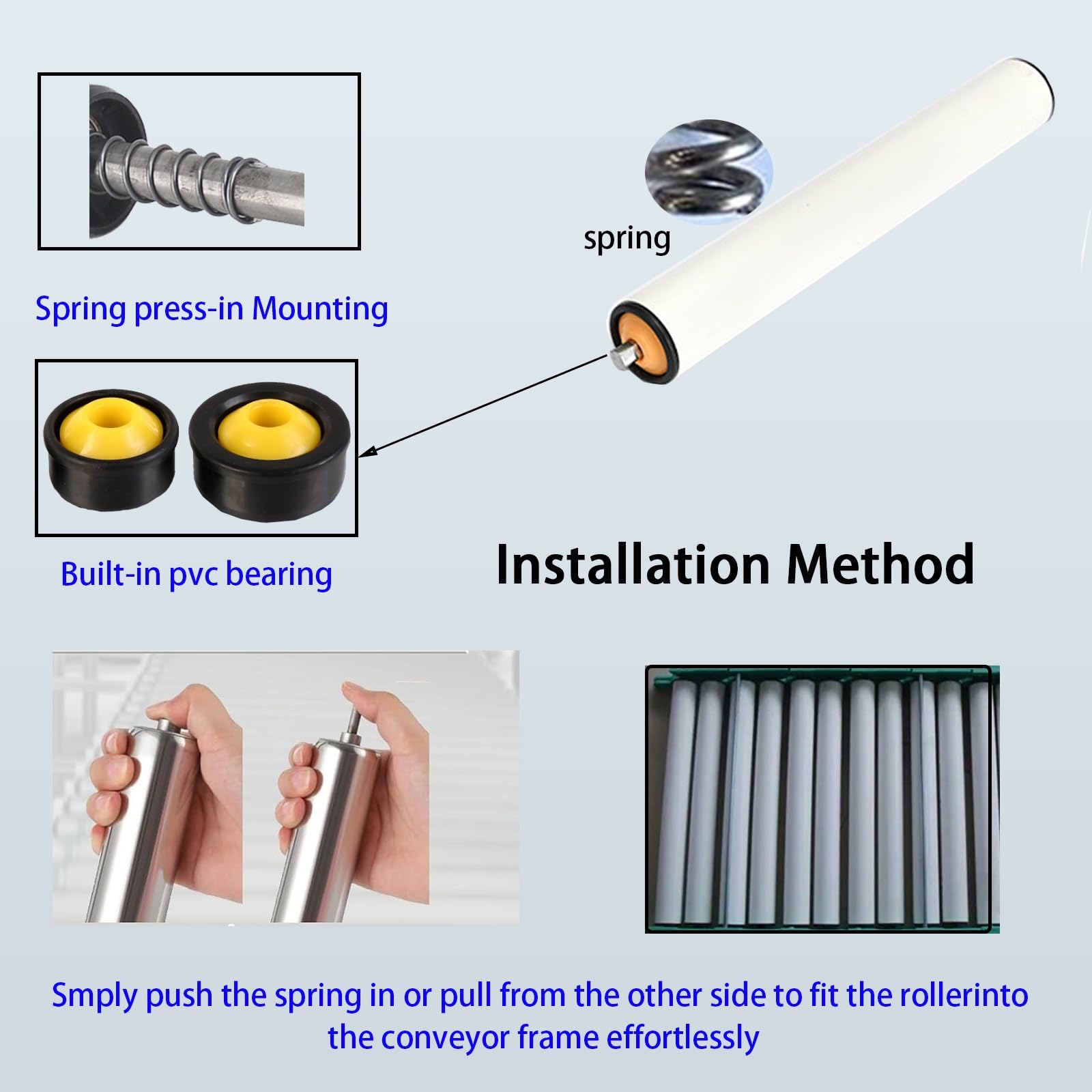 spring

Spring press-in Mounting

Built-in pvc bearing

Installation Method

Smply push the spring in or pull from the other side to fit the rollerinto the conveyor frame effortlessly