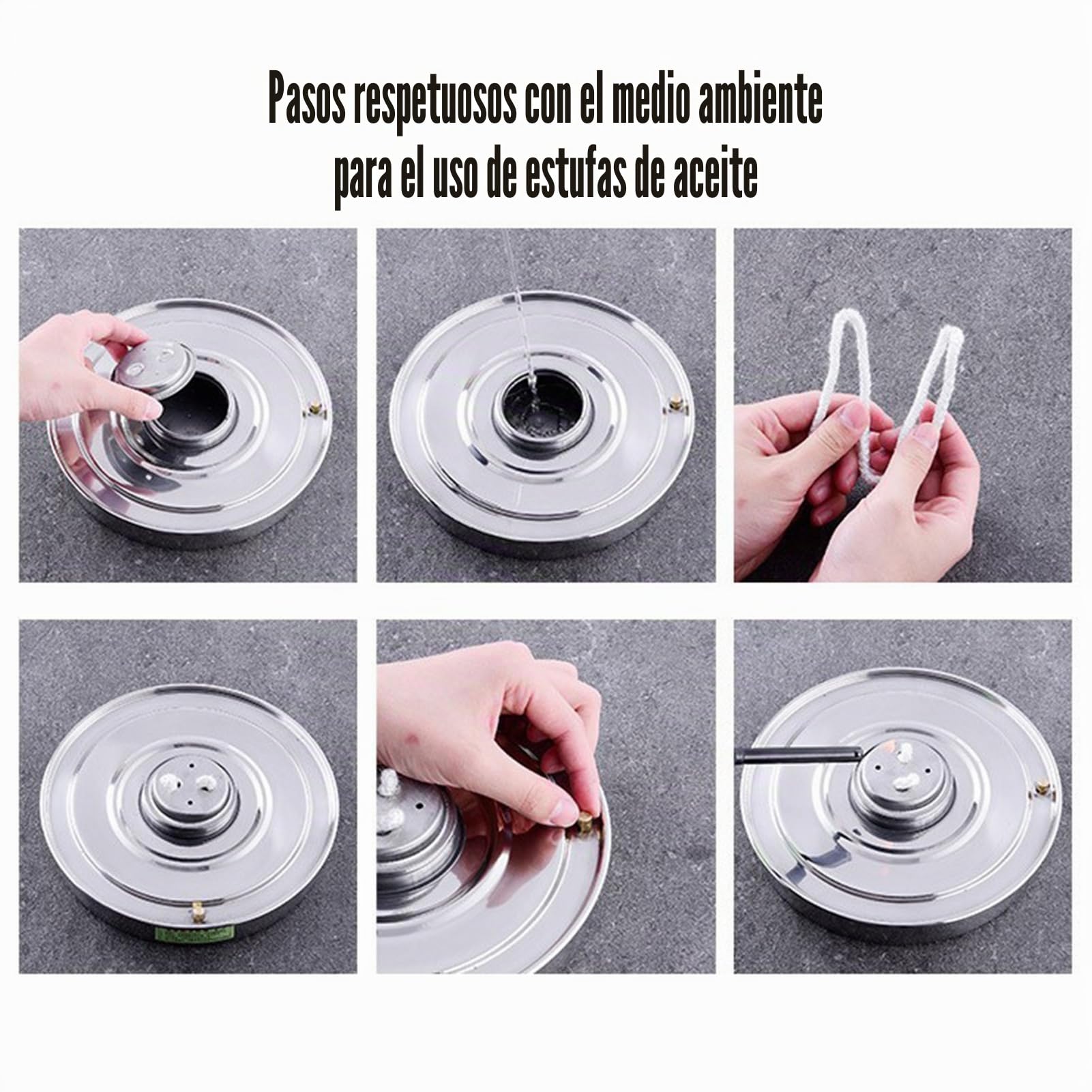 Pasos respetuosos con el medio ambiente para el uso de estufas de aceite