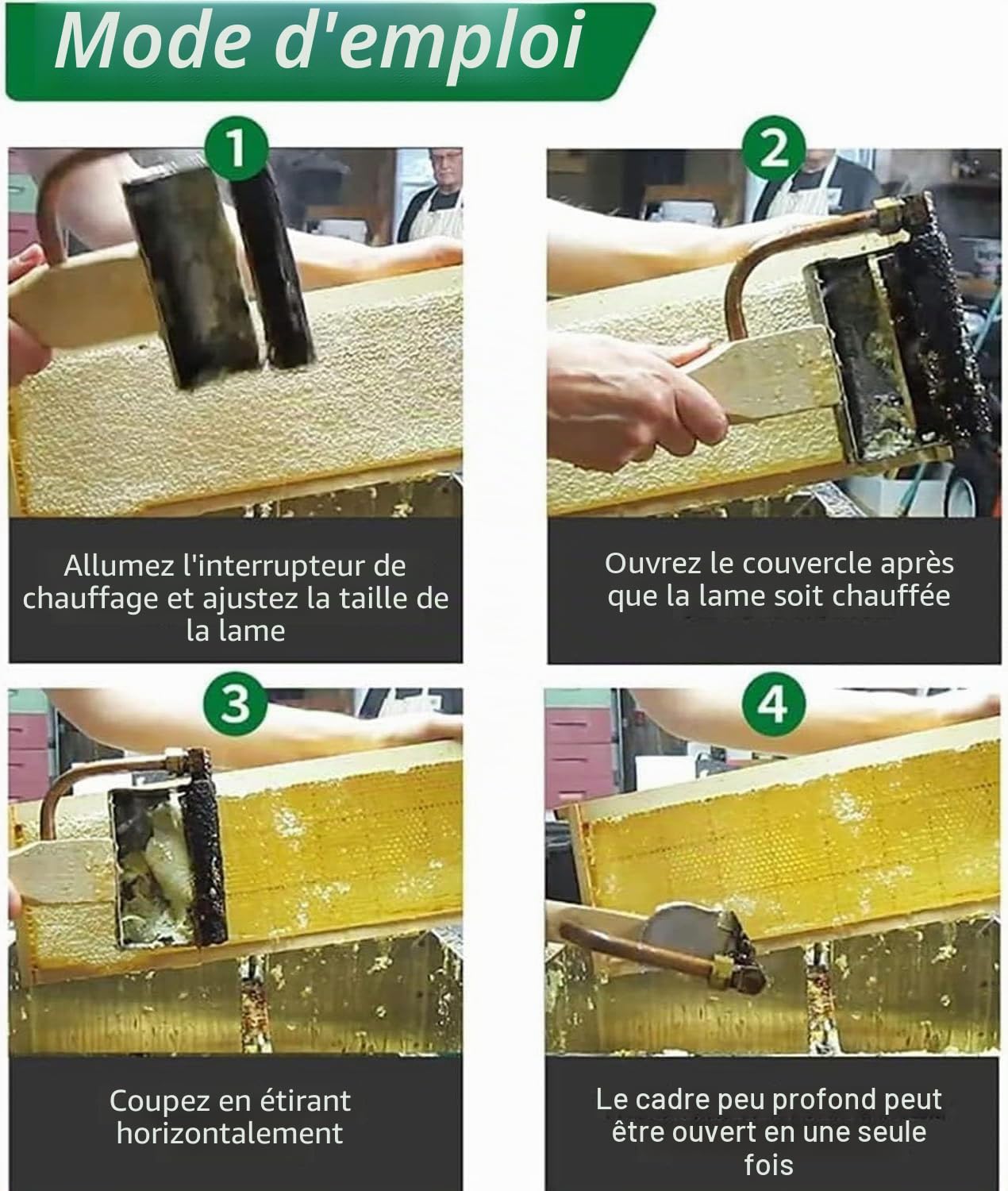 Mode d'emploi

1

Allumez l'interrupteur de chauffage et ajustez la taille de la lame

2

Ouvrez le couvercle après que la lame soit chauffée

3

Coupez en étirant horizontalement

4

Le cadre peu profond peut être ouvert en une seule fois