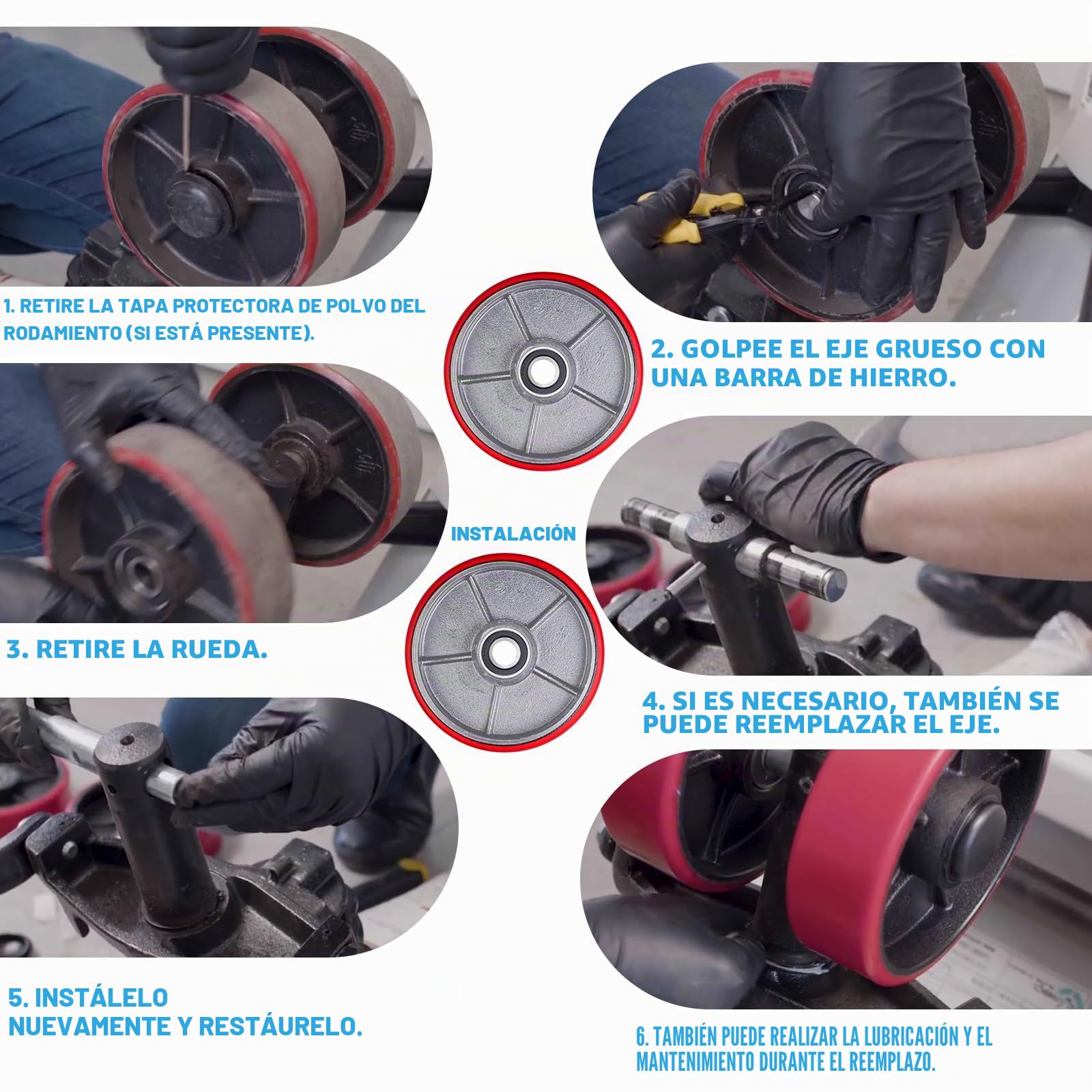 1. RETIRE LA TAPA PROTECTORA DE POLVO DEL RODAMIENTO (SI ESTÁ PRESENTE).

2. GOLPEE EL EJE GRUESO CON UNA BARRA DE HIERRO.

INSTALACIÓN

3. RETIRE LA RUEDA.

4. SI ES NECESARIO, TAMBIÉN SE PUEDE REEMPLAZAR EL EJE.

5. INSTÁLELO NUEVAMENTE Y RESTÁURELO.

6. TAMBIÉN PUEDE REALIZAR LA LUBRICACIÓN Y EL MANTENIMIENTO DURANTE EL REEMPLAZO.