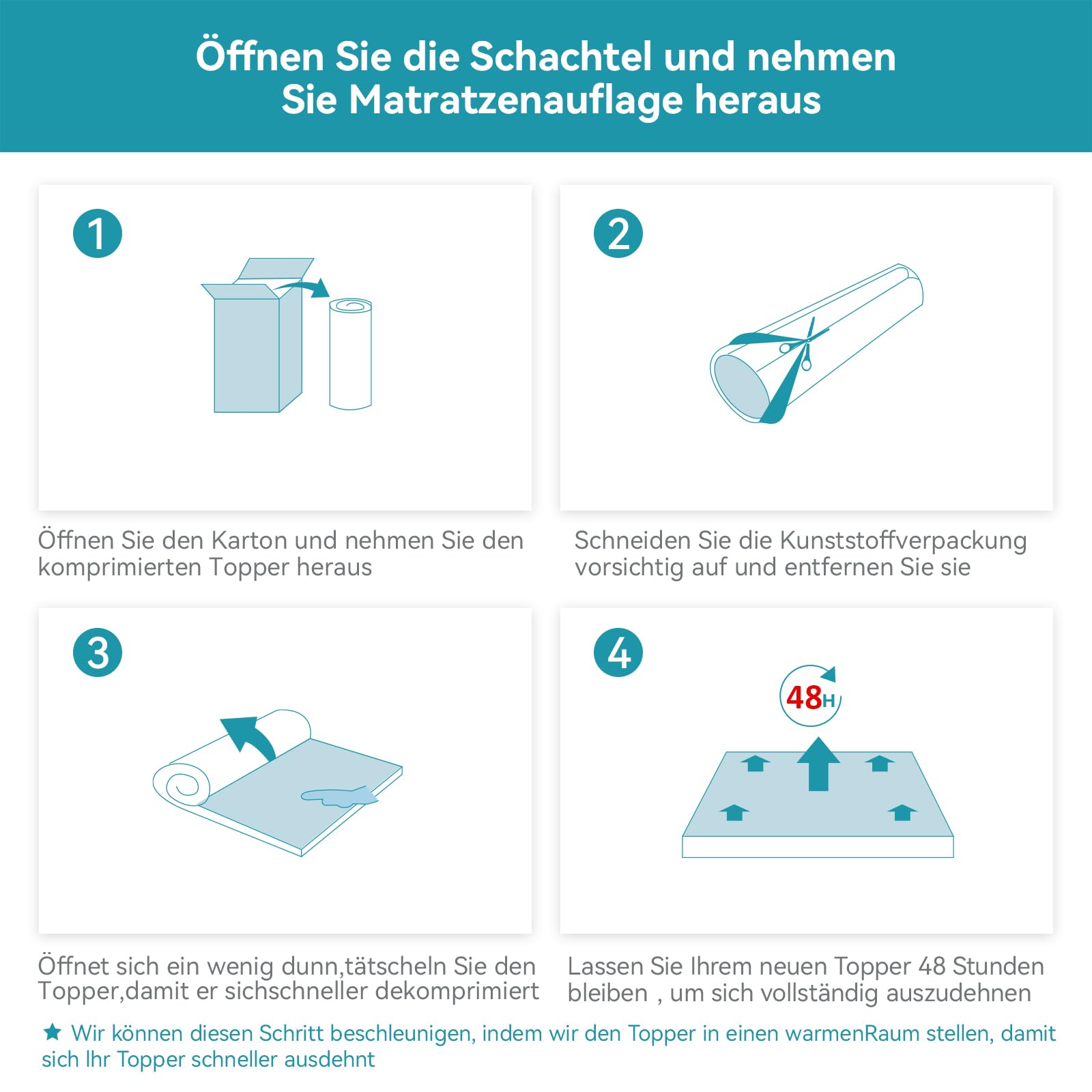 Öffnen Sie die Schachtel und nehmen Sie Matratzenauflage heraus

1

Öffnen Sie den Karton und nehmen Sie den komprimierten Topper heraus

2

Schneiden Sie die Kunststoffverpackung vorsichtig auf und entfernen Sie sie

3

Öffnet sich ein wenig dunn,tätscheln Sie den Topper,damit er sichschneller dekomprimiert

4

48H

Lassen Sie Ihrem neuen Topper 48 Stunden bleiben , um sich vollständig auszudehnen

★ Wir können diesen Schritt beschleunigen, indem wir den Topper in einen warmenRaum stellen, damit sich Ihr Topper schneller ausdehnt