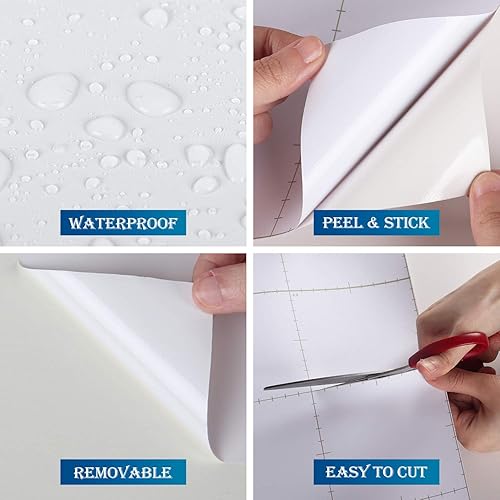 WATERPROOF

PEEL & STICK

REMOVABLE

EASY TO CUT