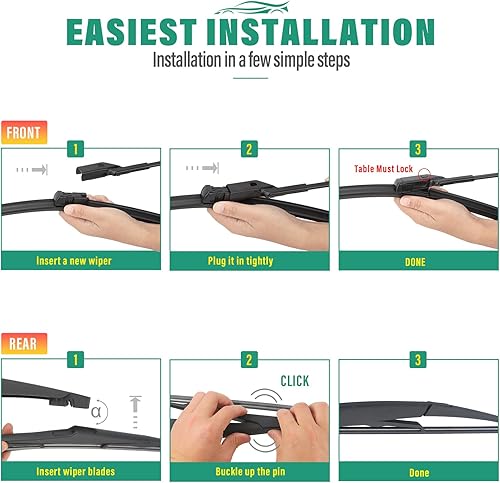 EASIEST INSTALLATION

Installation in a few simple steps

FRONT

1

Insert a new wiper

2

Plug it in tightly

3

Table Must Lock

DONE

REAR

1

α

Insert wiper blades

2

CLICK

Buckle up the pin

3

Done