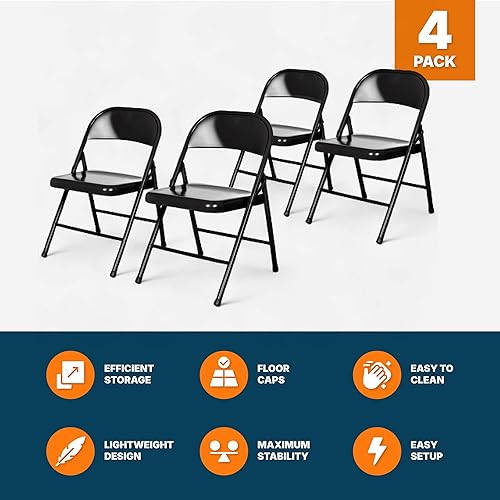 4 PACK

EFFICIENT STORAGE

FLOOR CAPS

EASY TO CLEAN

LIGHTWEIGHT DESIGN

MAXIMUM STABILITY

EASY SETUP