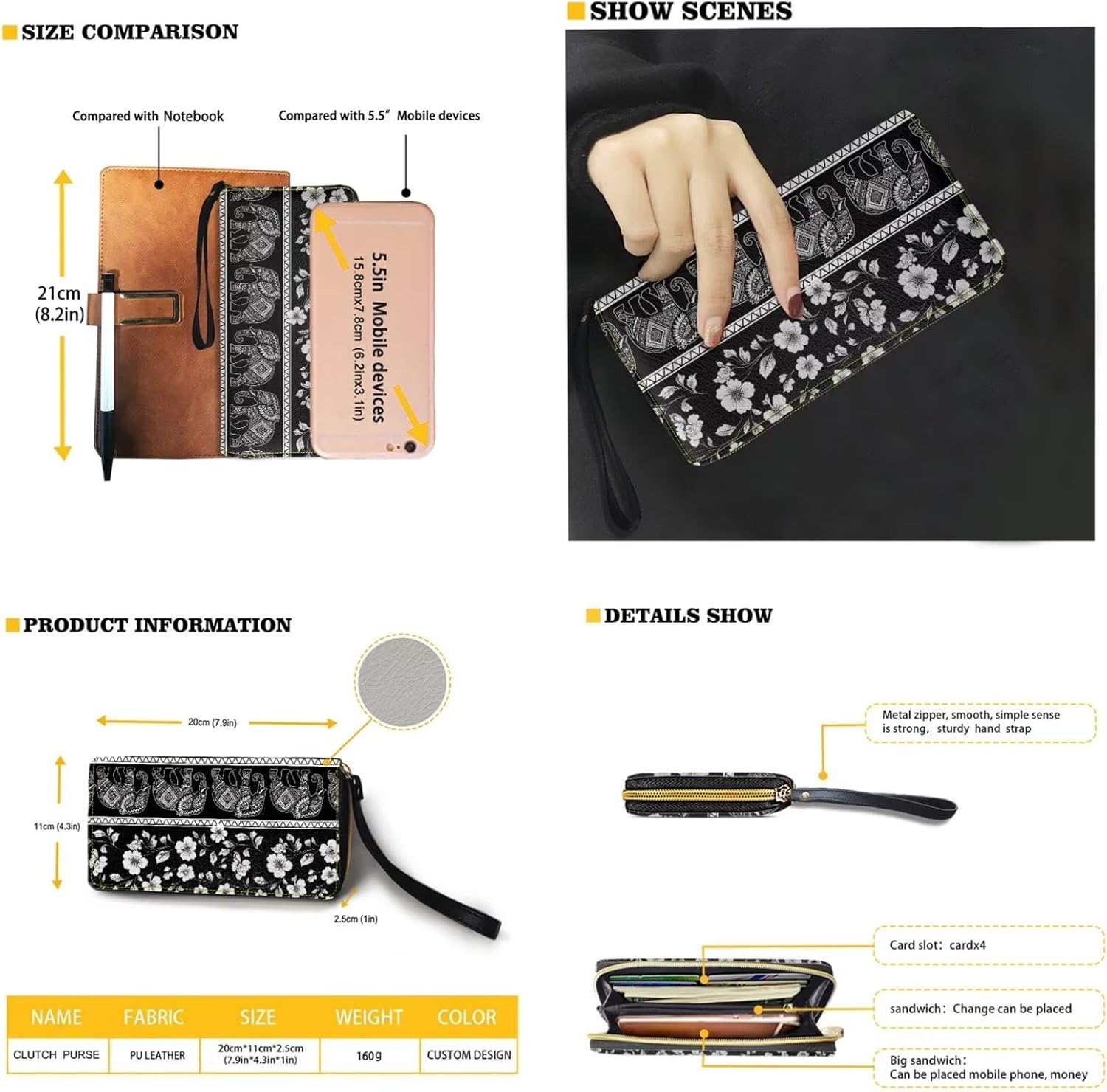 SIZE COMPARISON

Compared with Notebook

Compared with 5.5" Mobile devices

21cm (8.2in)

5.5in Mobile devices
15.8cmx7.8cm (6.2inx3.1in)

SHOW SCENES

PRODUCT INFORMATION

20cm (7.9in)

11cm (4.3in)

2.5cm (1in)

| NAME | FABRIC | SIZE | WEIGHT | COLOR |
|---|---|---|---|---|
| CLUTCH PURSE | PU LEATHER | 20cm*11cm*2.5cm (7.9in*4.3in*1in) | 160g | CUSTOM DESIGN |

DETAILS SHOW

Metal zipper, smooth, simple sense is strong, sturdy hand strap

Card slot: cardx4

sandwich: Change can be placed

Big sandwich:
Can be placed mobile phone, money