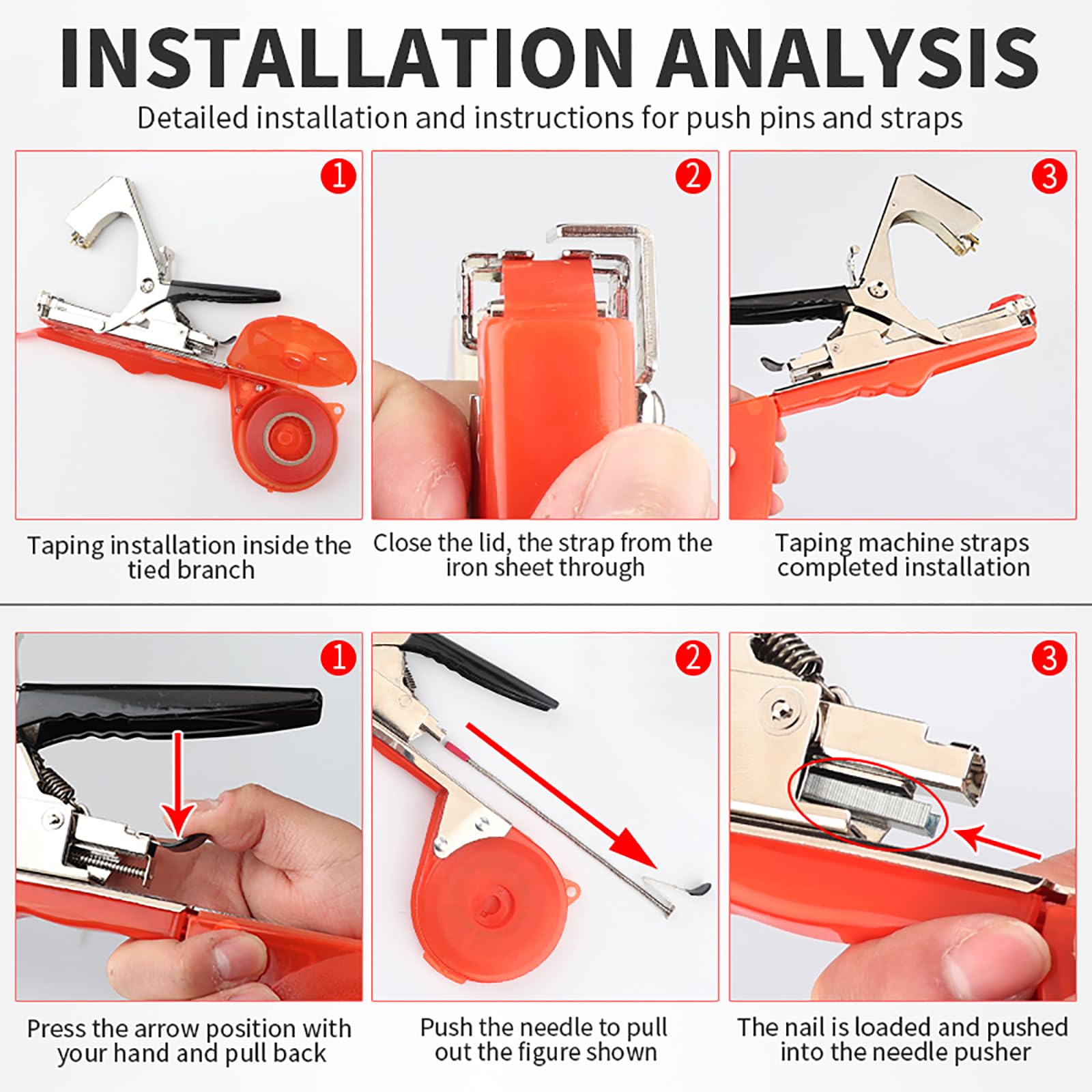 INSTALLATION ANALYSIS

Detailed installation and instructions for push pins and straps

1

Taping installation inside the tied branch

2

Close the lid, the strap from the iron sheet through

3

Taping machine straps completed installation

1

Press the arrow position with your hand and pull back

2

Push the needle to pull out the figure shown

3

The nail is loaded and pushed into the needle pusher