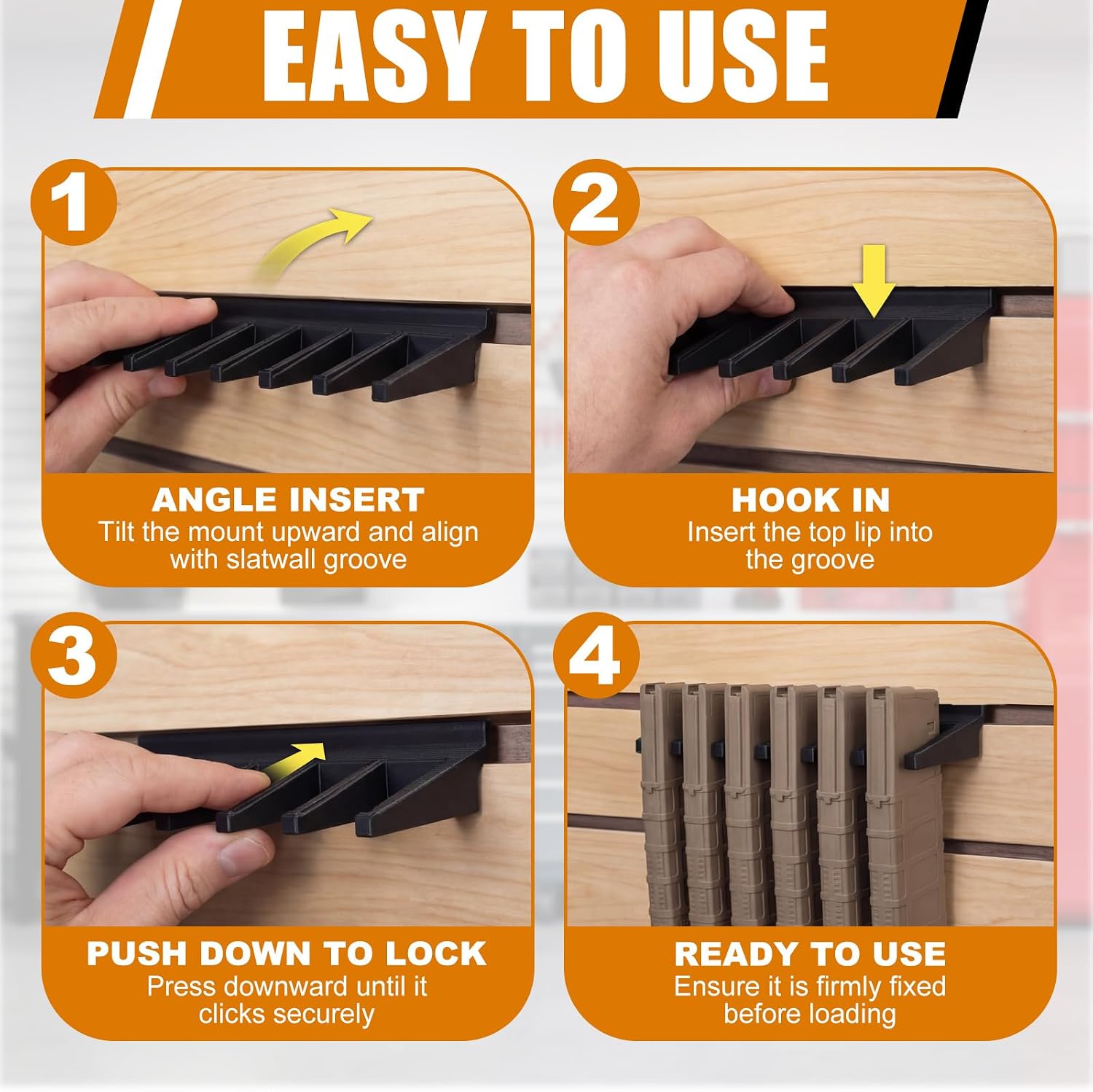 EASY TO USE

1

ANGLE INSERT
Tilt the mount upward and align with slatwall groove

2

HOOK IN
Insert the top lip into the groove

3

PUSH DOWN TO LOCK
Press downward until it clicks securely

4

READY TO USE
Ensure it is firmly fixed before loading