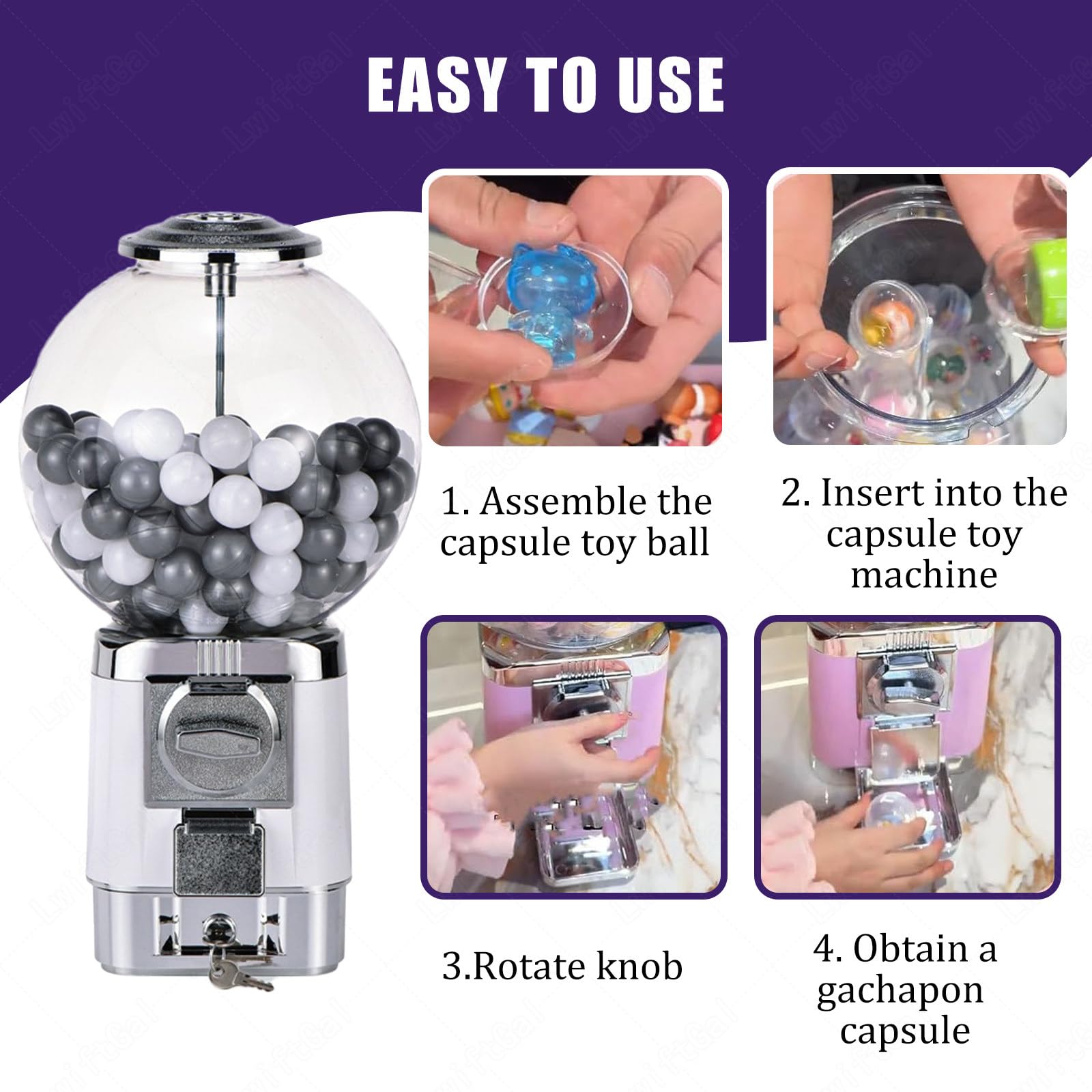 EASY TO USE

1. Assemble the capsule toy ball

2. Insert into the capsule toy machine

3.Rotate knob

4. Obtain a gachapon capsule

Lwifteel