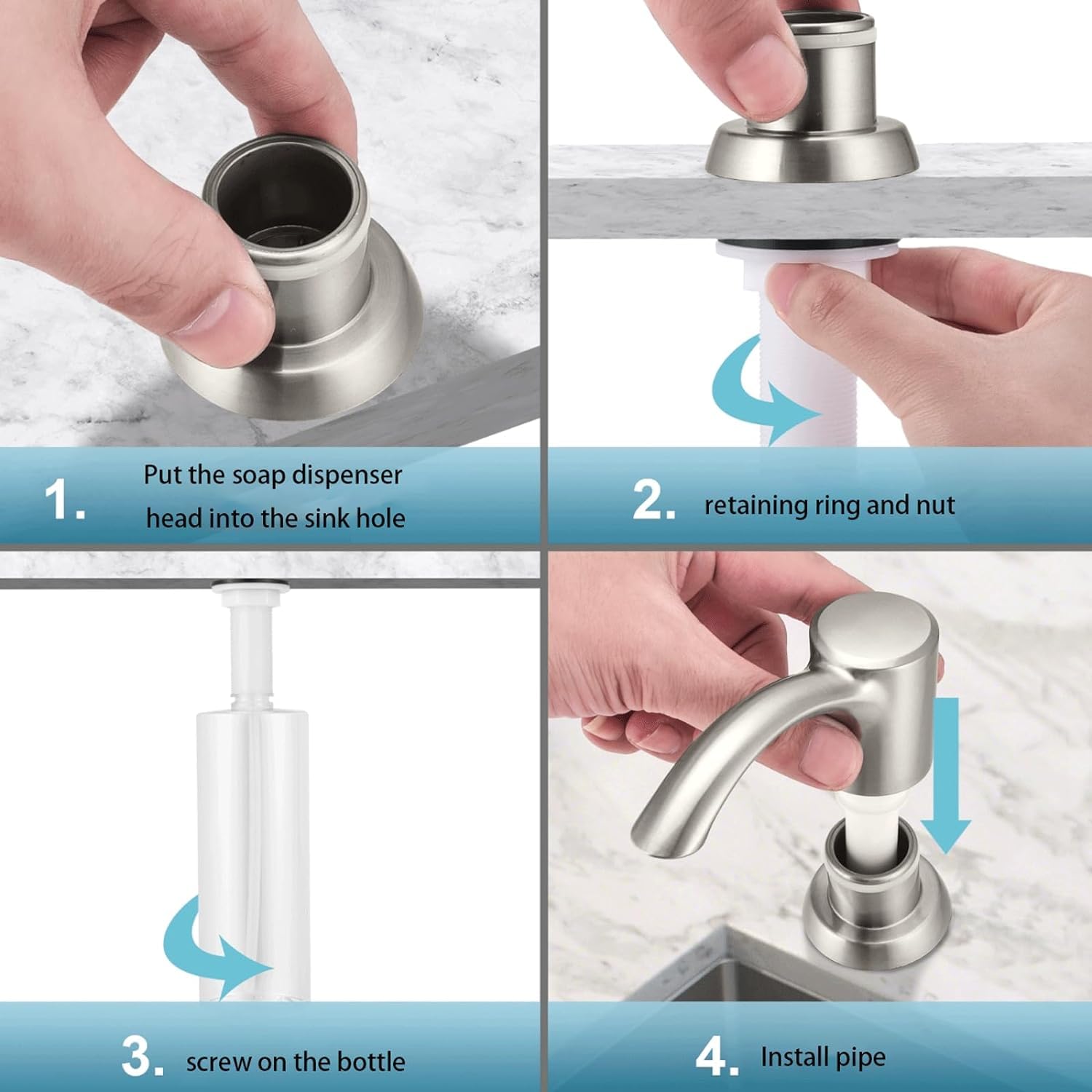 1. Put the soap dispenser head into the sink hole

2. retaining ring and nut

3. screw on the bottle

4. Install pipe