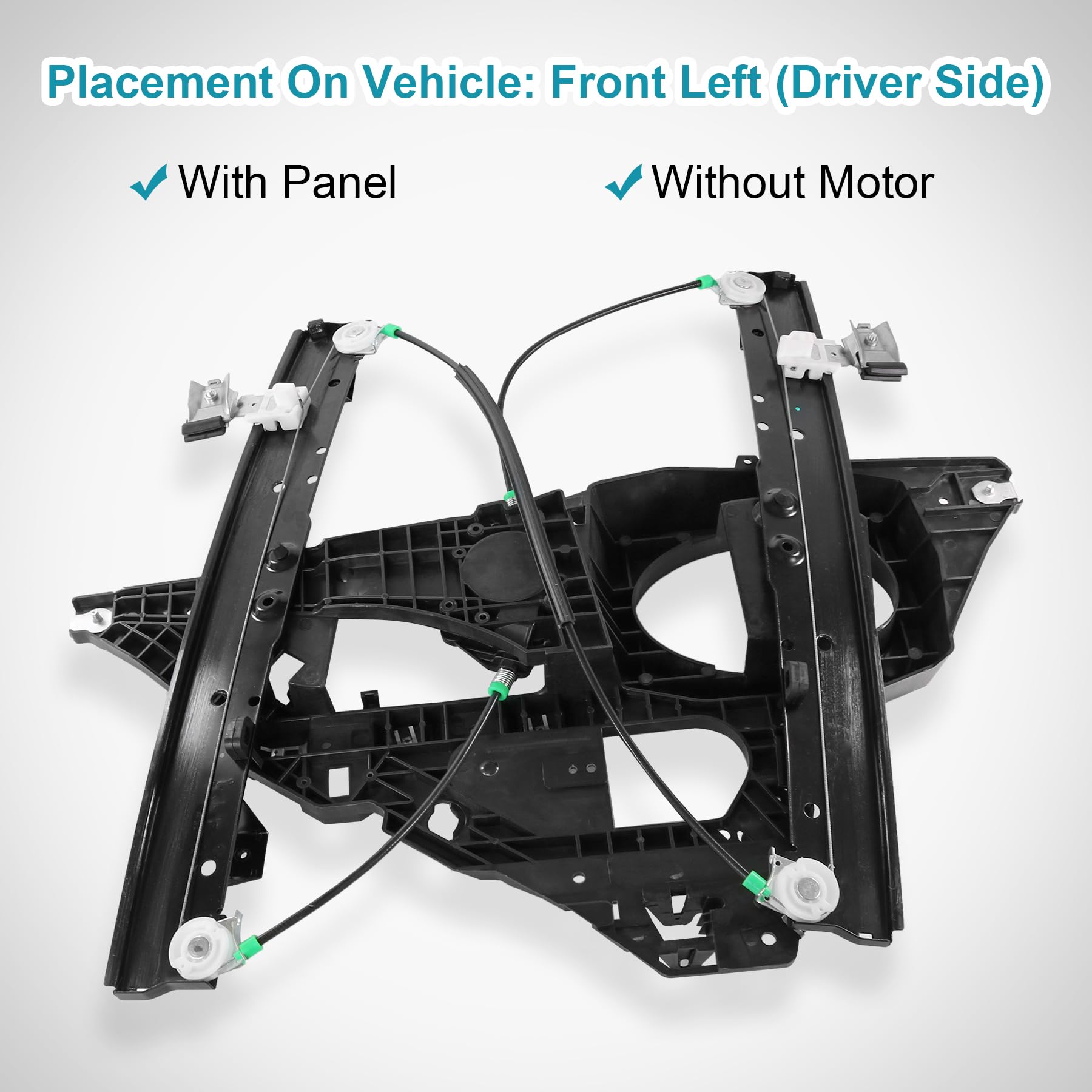 Placement On Vehicle: Front Left (Driver Side)

✓ With Panel

✓ Without Motor