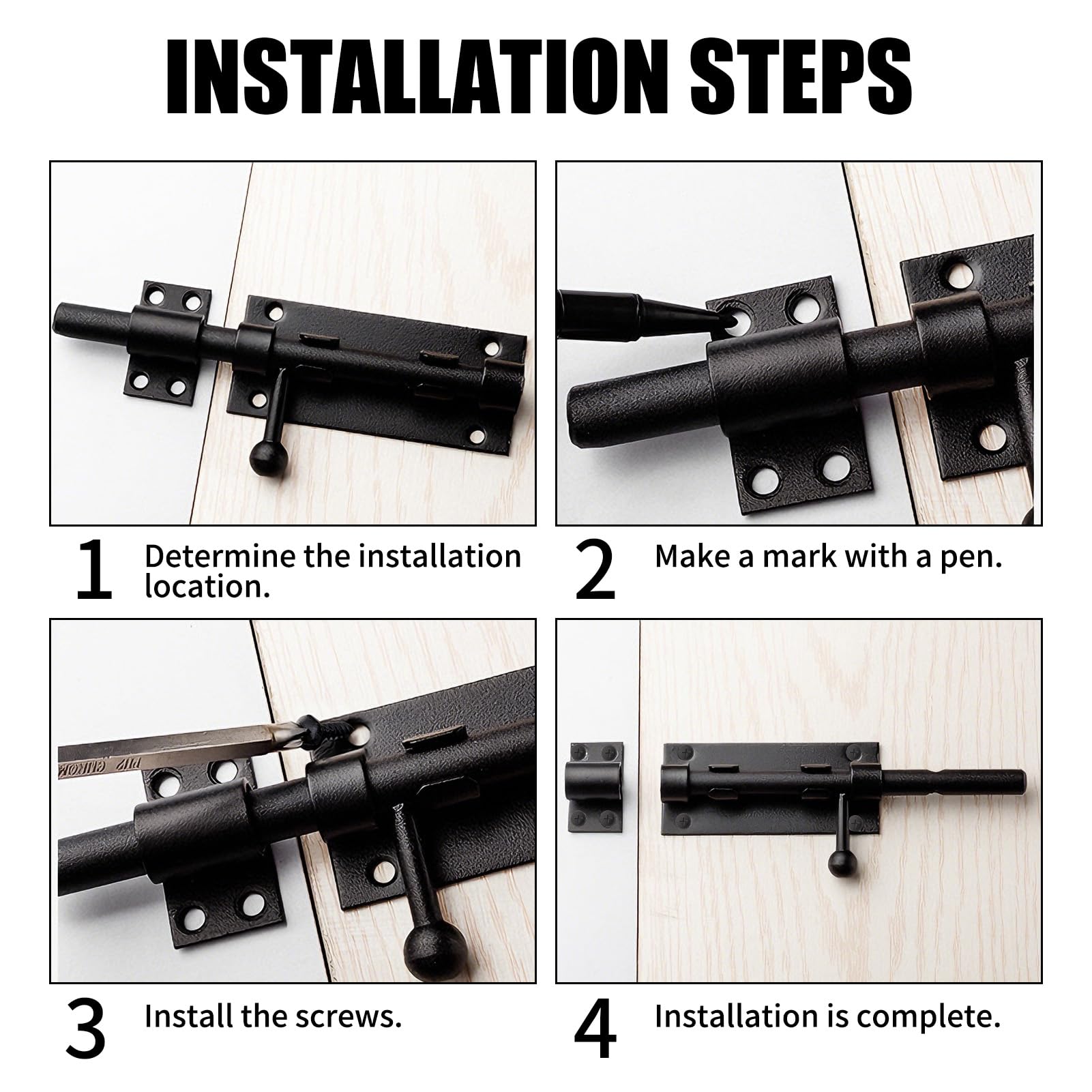 INSTALLATION STEPS

1 Determine the installation location.

2 Make a mark with a pen.

3 Install the screws.

4 Installation is complete.