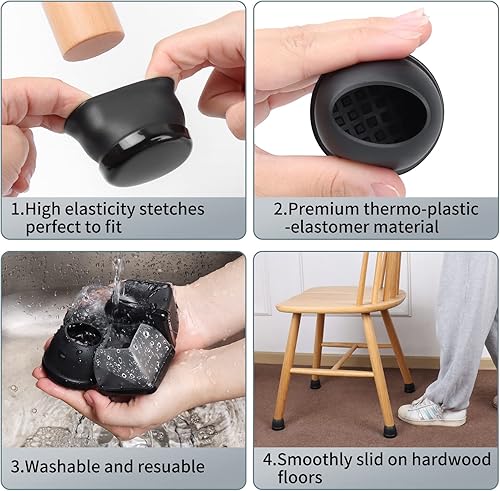 1.High elasticity stetches perfect to fit

2.Premium thermo-plastic -elastomer material

3.Washable and resuable

4.Smoothly slid on hardwood floors