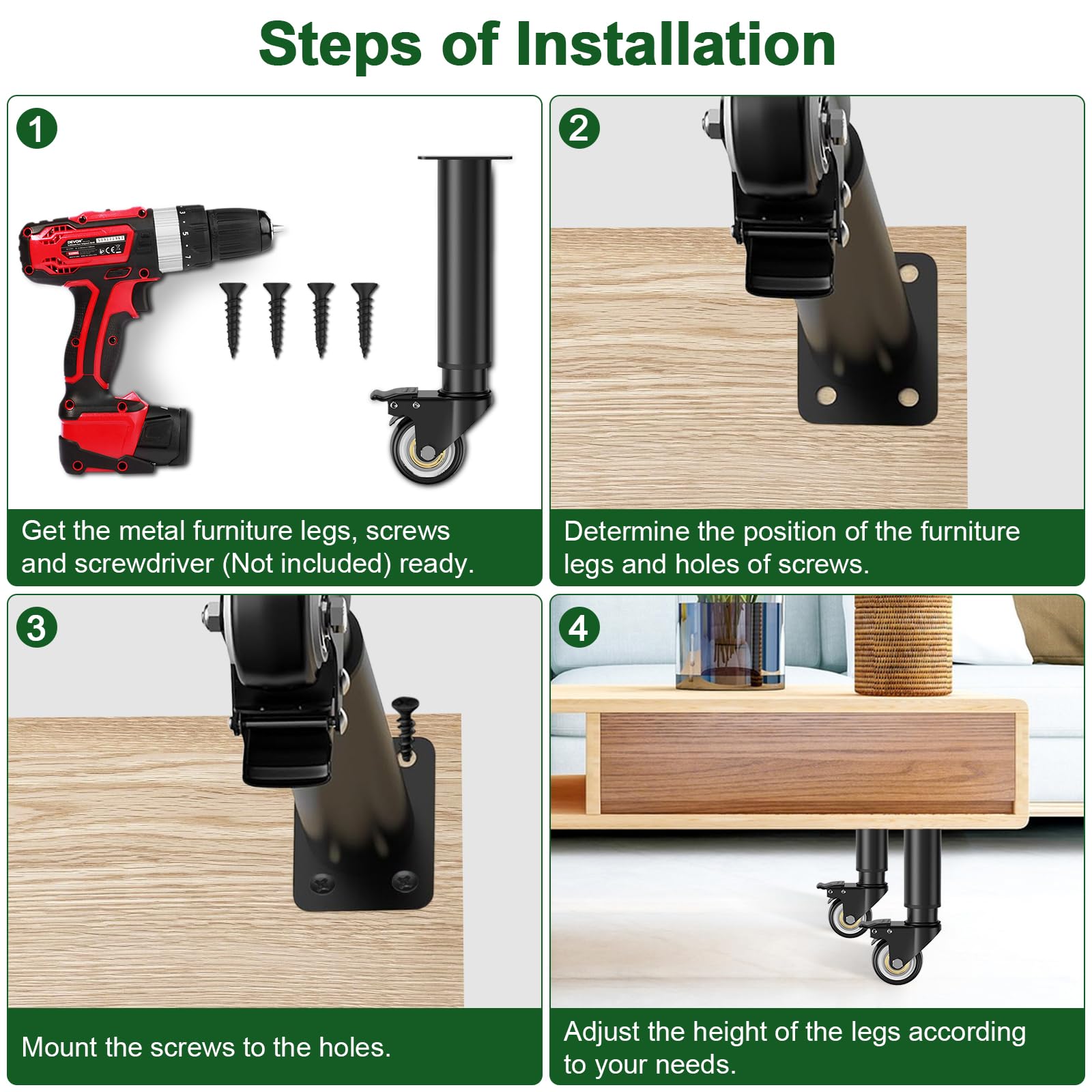 Steps of Installation

1

DEVON

Get the metal furniture legs, screws and screwdriver (Not included) ready.

2

Determine the position of the furniture legs and holes of screws.

3

Mount the screws to the holes.

4

Adjust the height of the legs according to your needs.