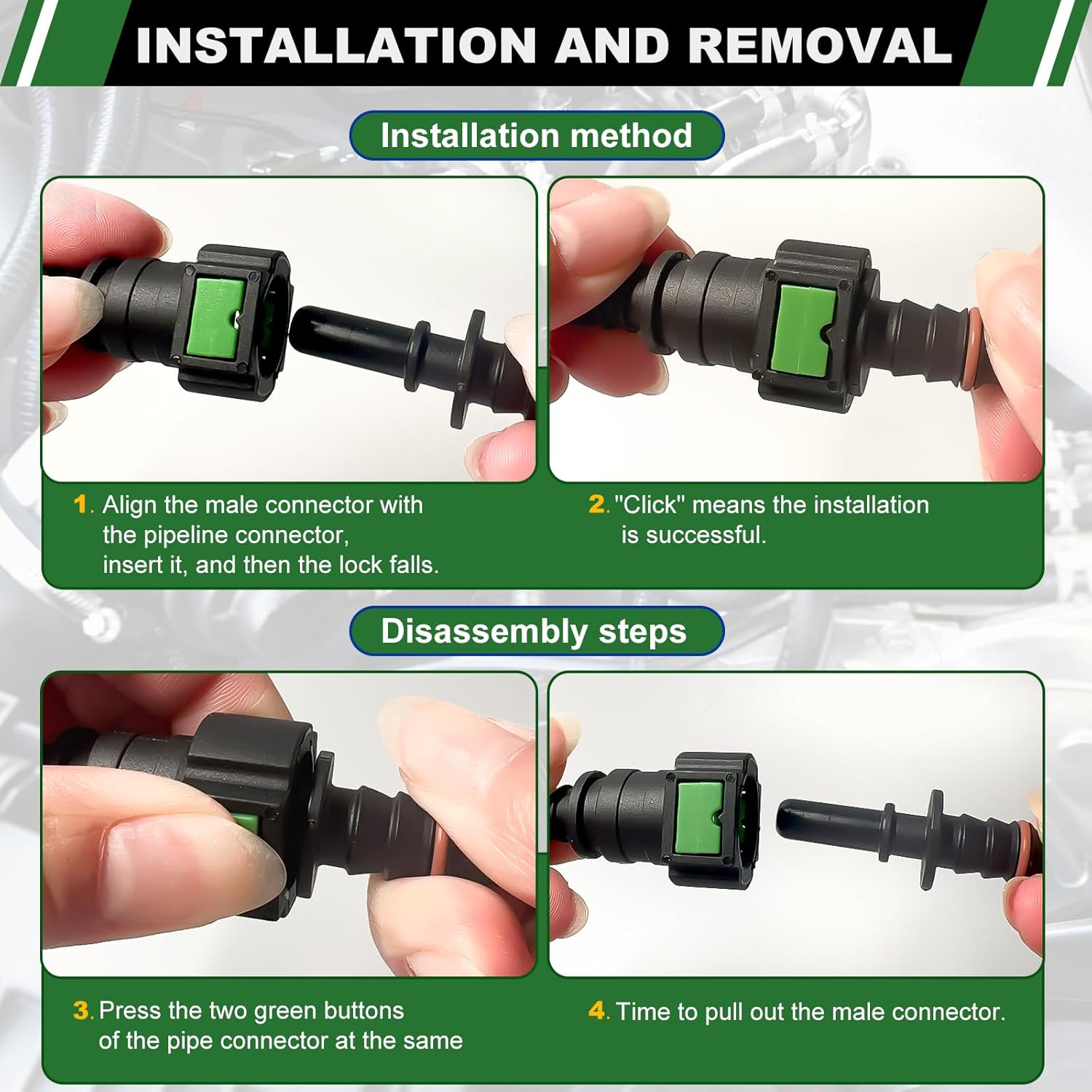 INSTALLATION AND REMOVAL

Installation method

1. Align the male connector with the pipeline connector, insert it, and then the lock falls.

2. "Click" means the installation is successful.

Disassembly steps

3. Press the two green buttons of the pipe connector at the same

4. Time to pull out the male connector.