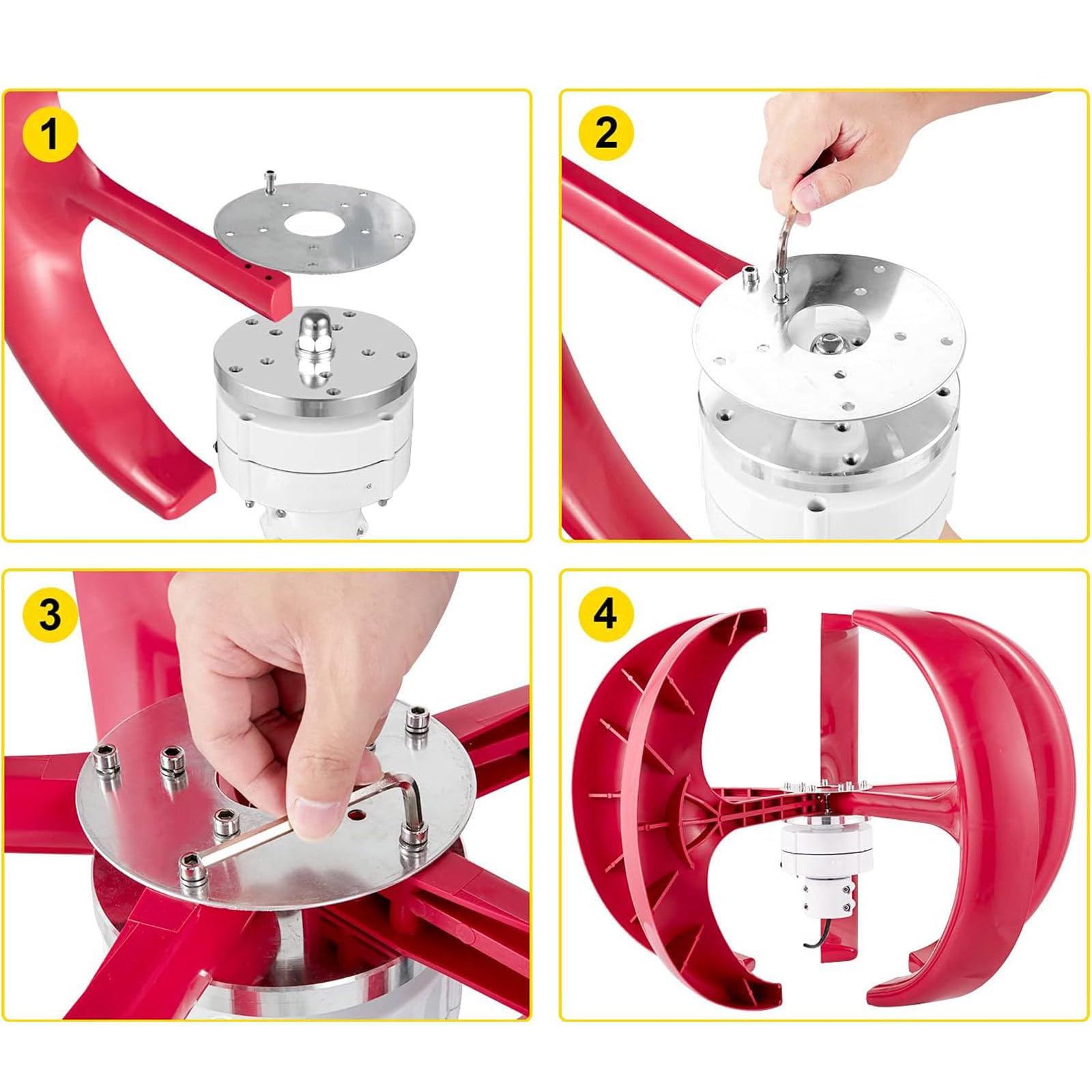 1

2

3

4