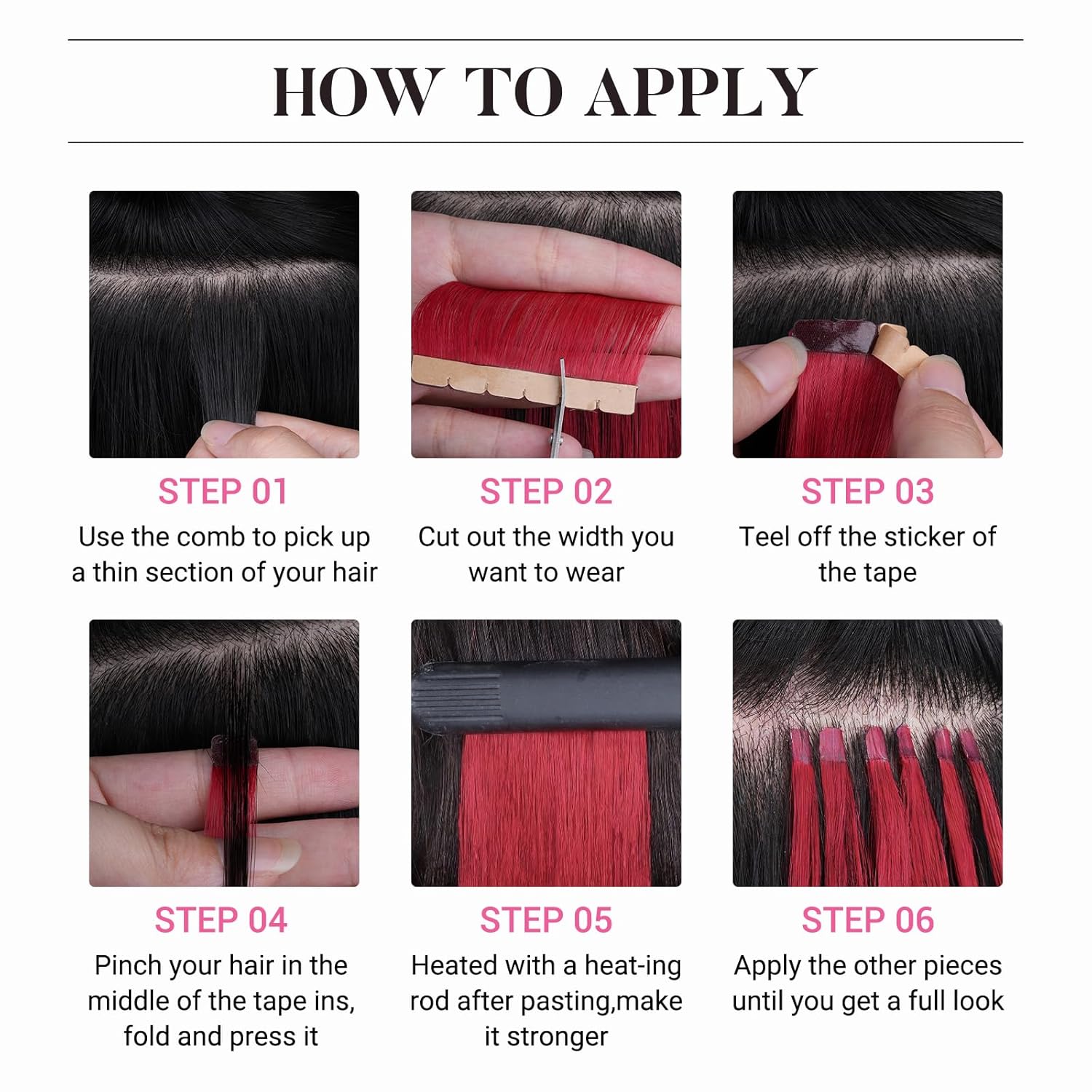 HOW TO APPLY

STEP 01
Use the comb to pick up a thin section of your hair

STEP 02
Cut out the width you want to wear

STEP 03
Teel off the sticker of the tape

STEP 04
Pinch your hair in the middle of the tape ins, fold and press it

STEP 05
Heated with a heat-ing rod after pasting,make it stronger

STEP 06
Apply the other pieces until you get a full look