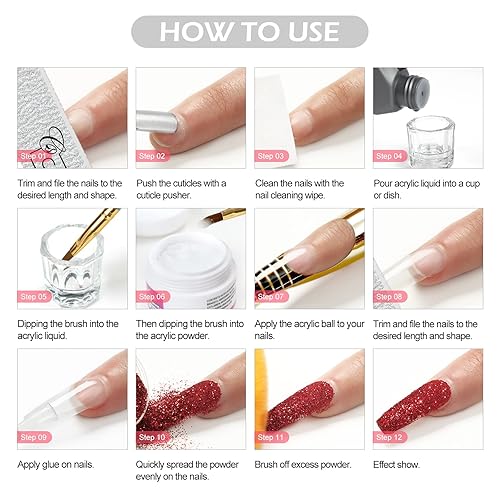 HOW TO USE

Step 01
Trim and file the nails to the desired length and shape.

Step 02
Push the cuticles with a cuticle pusher.

Step 03
Clean the nails with the nail cleaning wipe.

Step 04
Pour acrylic liquid into a cup or dish.

Step 05
Dipping the brush into the acrylic liquid.

Step 06
Then dipping the brush into the acrylic powder.

Step 07
Apply the acrylic ball to your nails.

Step 08
Trim and file the nails to the desired length and shape.

Step 09
Apply glue on nails.

Step 10
Quickly spread the powder evenly on the nails.

Step 11
Brush off excess powder.

Step 12
Effect show.