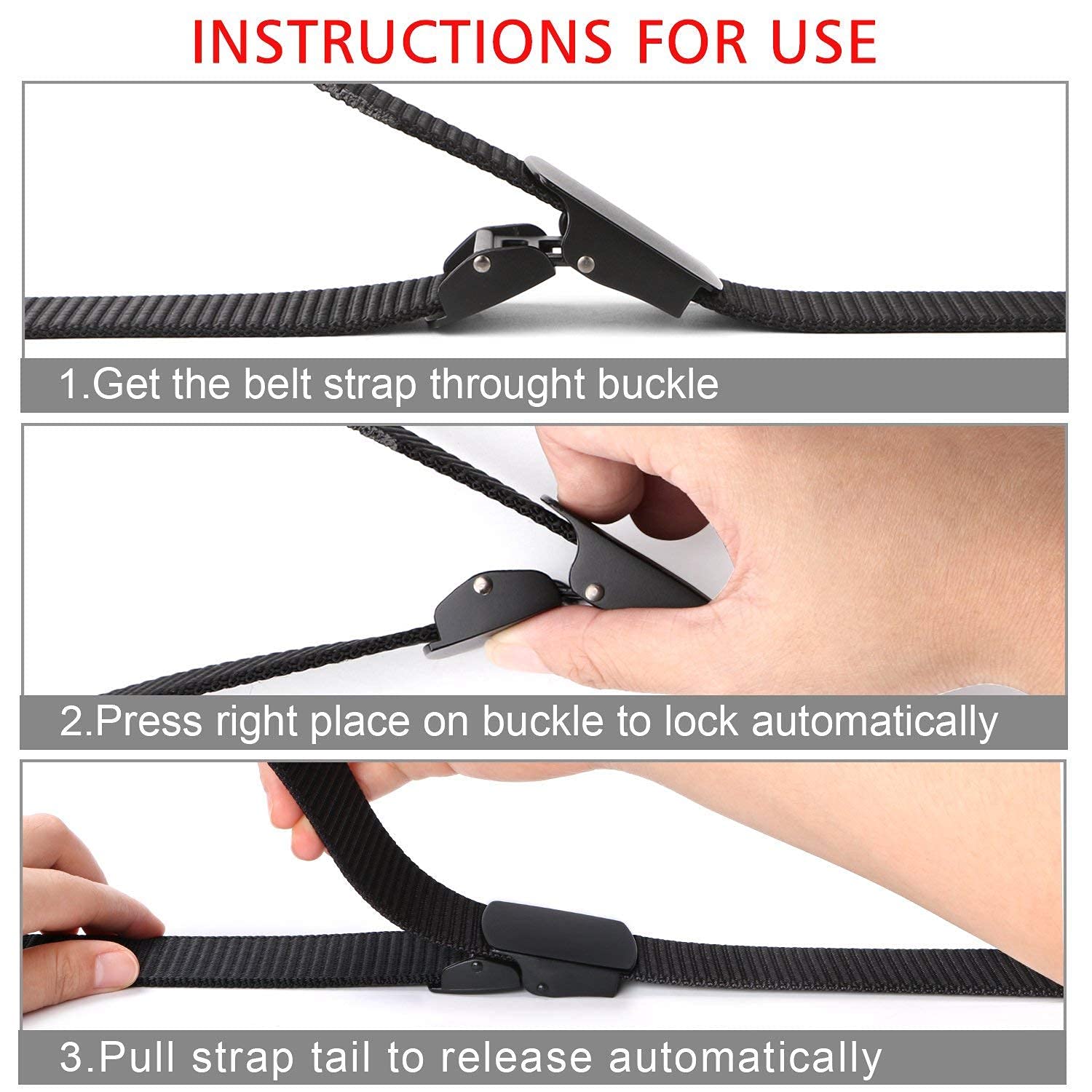 INSTRUCTIONS FOR USE

1.Get the belt strap throught buckle

2.Press right place on buckle to lock automatically

3.Pull strap tail to release automatically