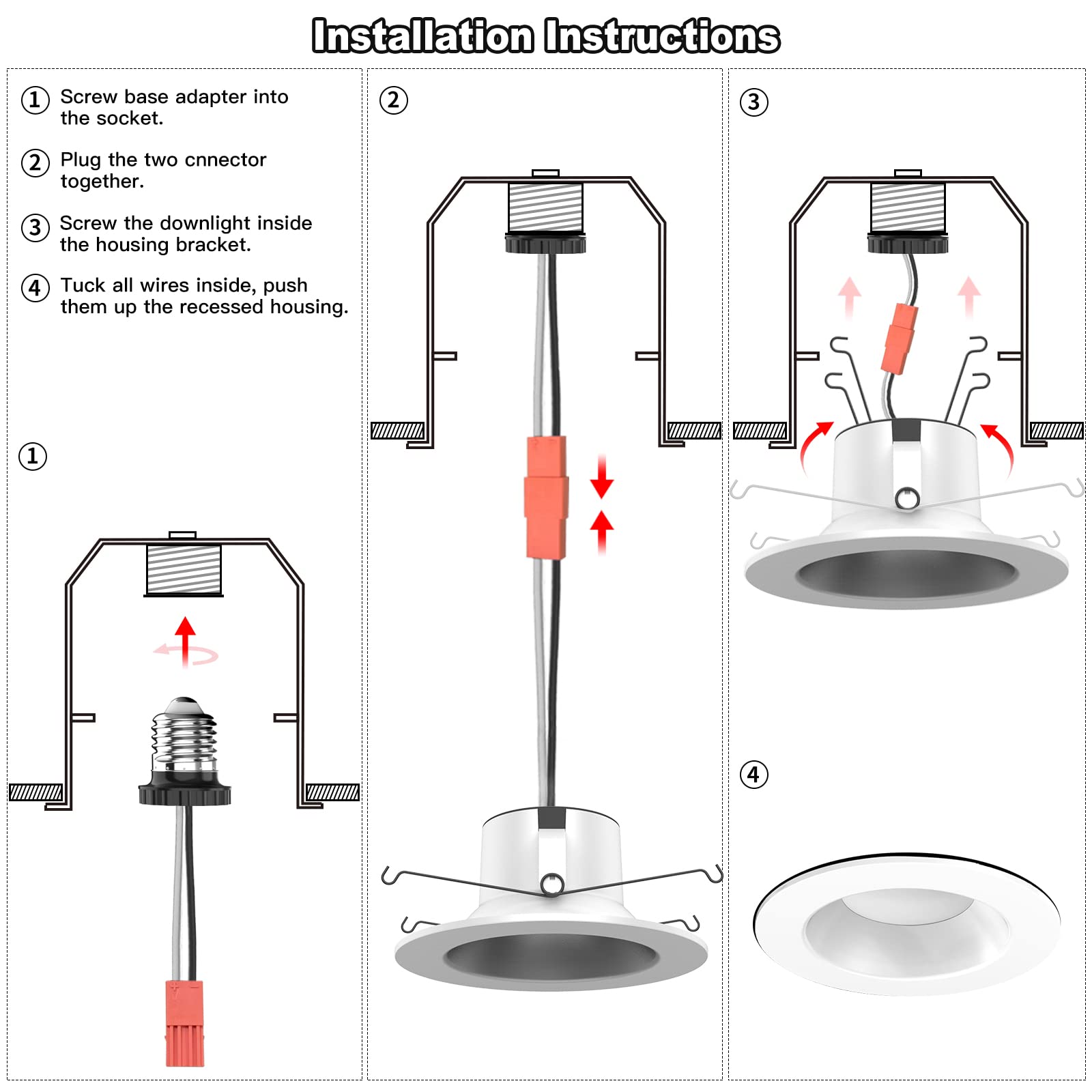 Installation Instructions

① Screw base adapter into the socket.

② Plug the two cnnector together.

③ Screw the downlight inside the housing bracket.

④ Tuck all wires inside, push them up the recessed housing.

①

②

③

④