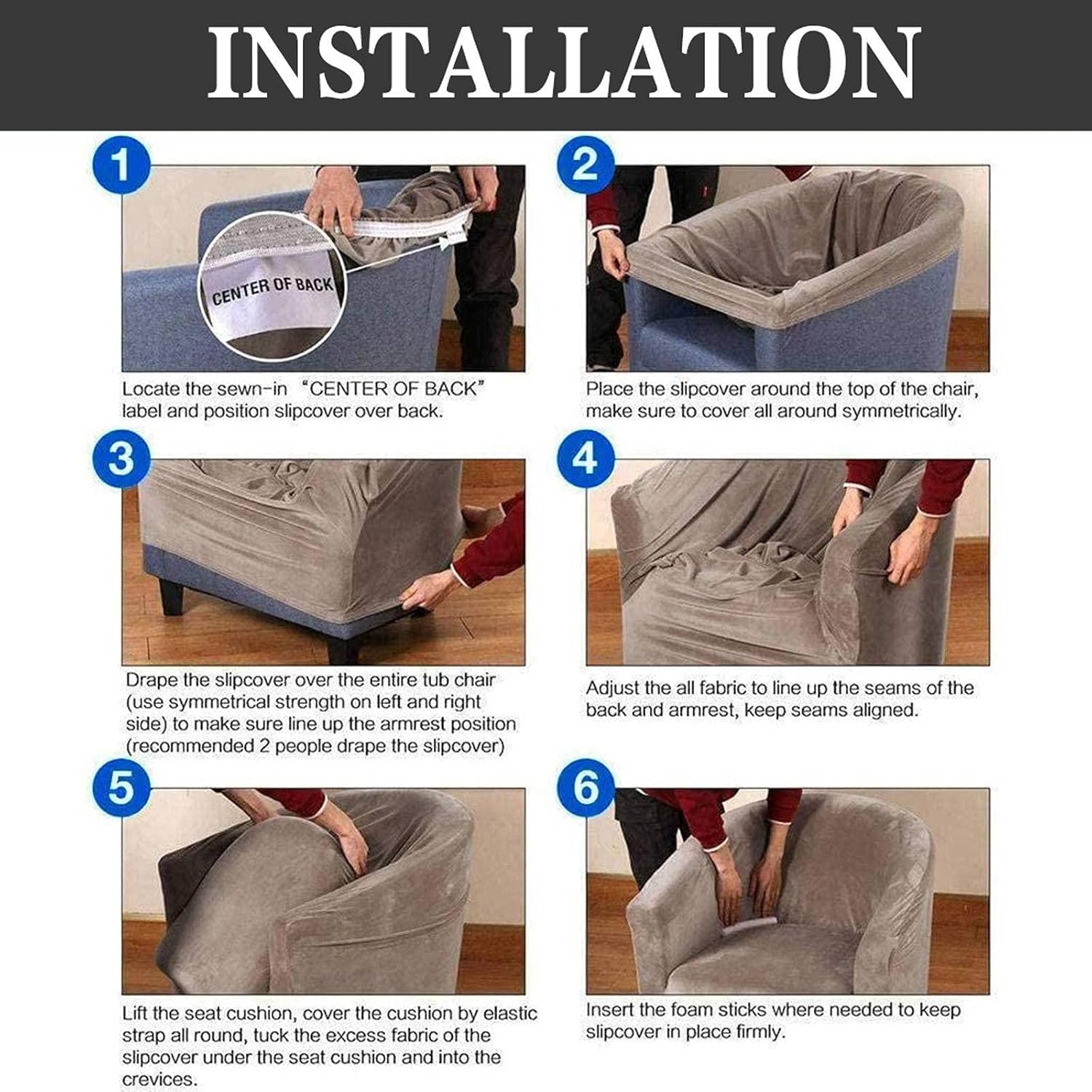 INSTALLATION

1

CENTER OF BACK

Locate the sewn-in "CENTER OF BACK" label and position slipcover over back.

2

Place the slipcover around the top of the chair, make sure to cover all around symmetrically.

3

Drape the slipcover over the entire tub chair (use symmetrical strength on left and right side) to make sure line up the armrest position (recommended 2 people drape the slipcover)

4

Adjust the all fabric to line up the seams of the back and armrest, keep seams aligned.

5

Lift the seat cushion, cover the cushion by elastic strap all round, tuck the excess fabric of the slipcover under the seat cushion and into the crevices.

6

Insert the foam sticks where needed to keep slipcover in place firmly.