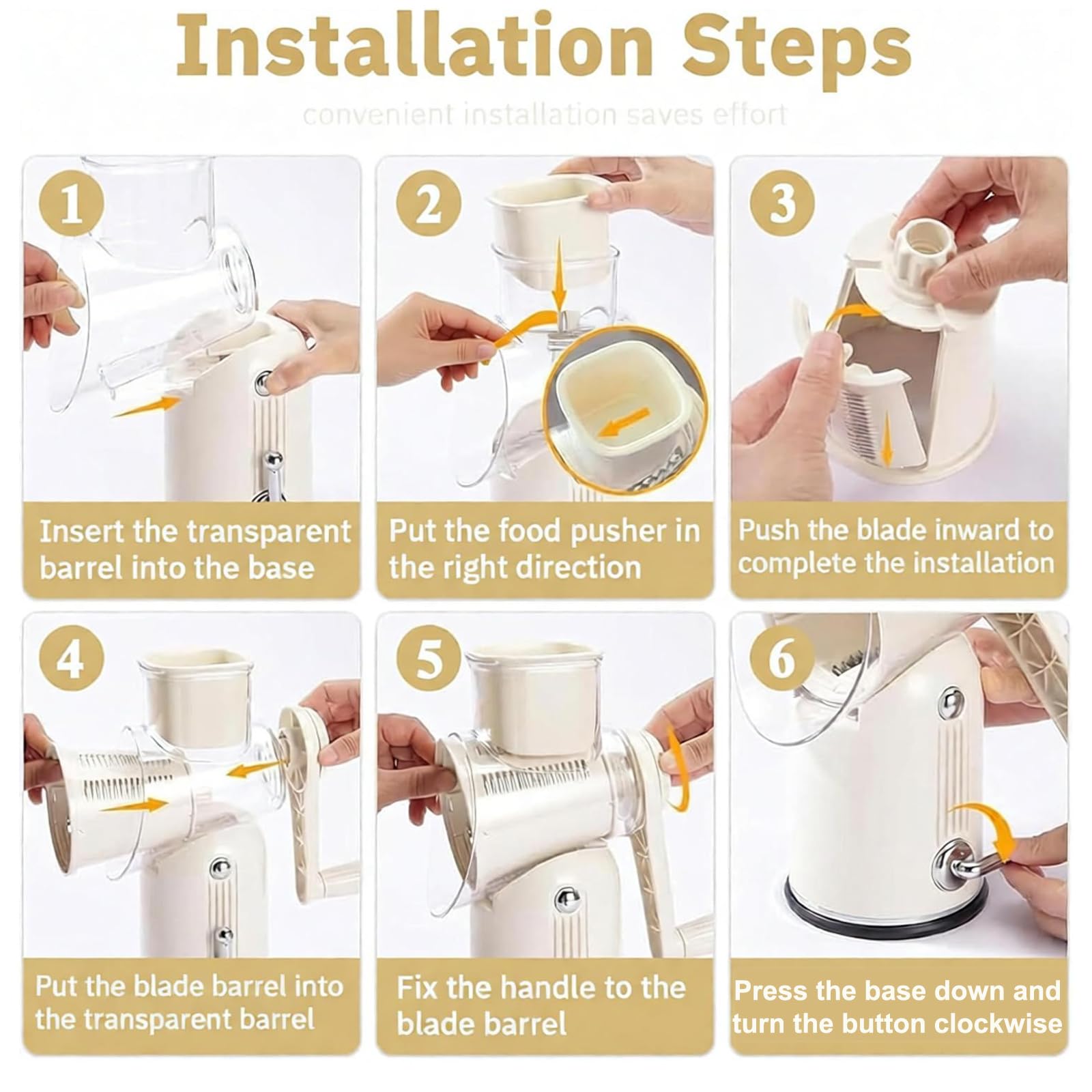 Installation Steps

convenient installation saves effort

1

Insert the transparent barrel into the base

2

Put the food pusher in the right direction

3

Push the blade inward to complete the installation

4

Put the blade barrel into the transparent barrel

5

Fix the handle to the blade barrel

6

Press the base down and turn the button clockwise