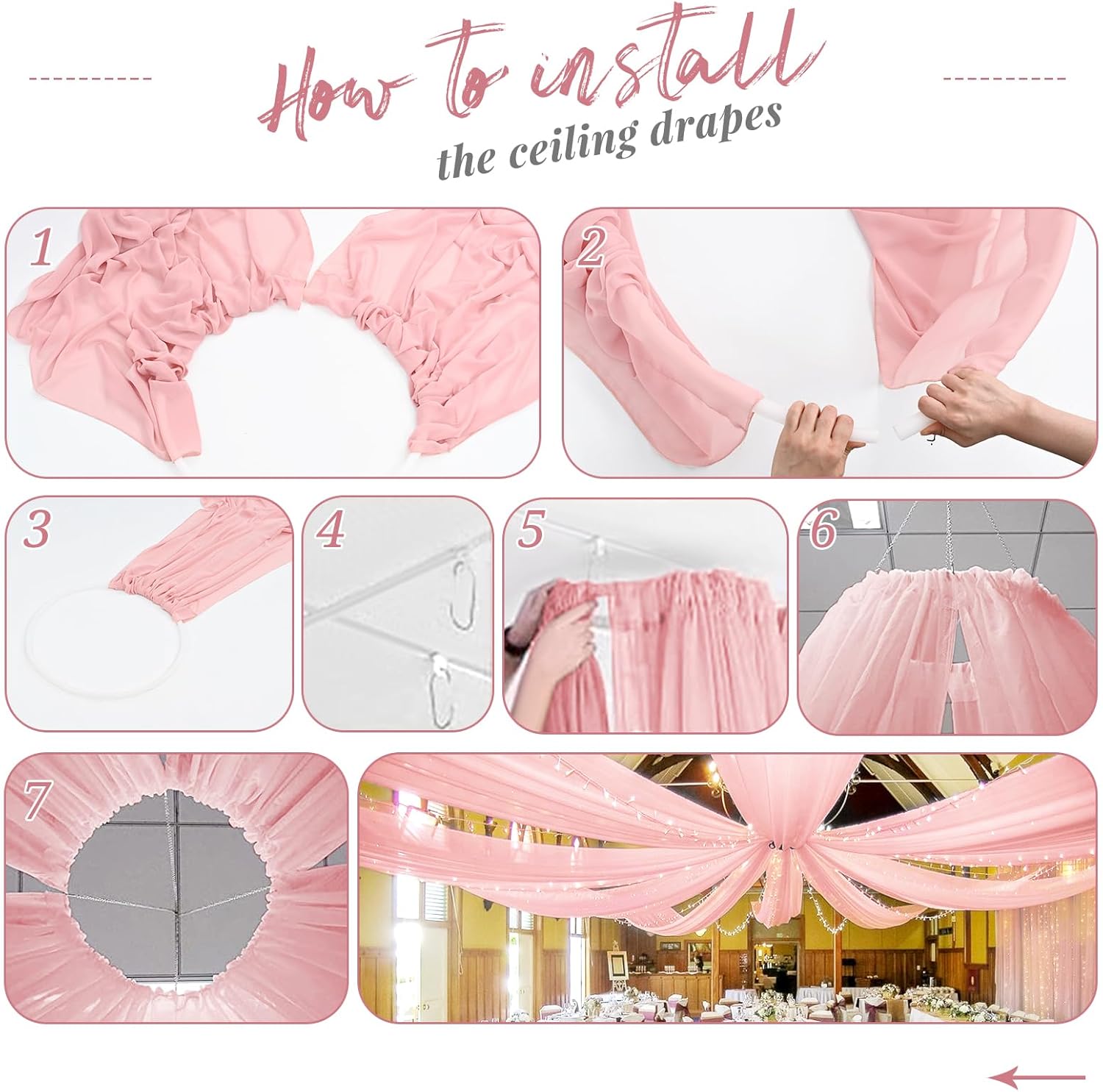 How to install
the ceiling drapes

1

2

3

4

5

6

7