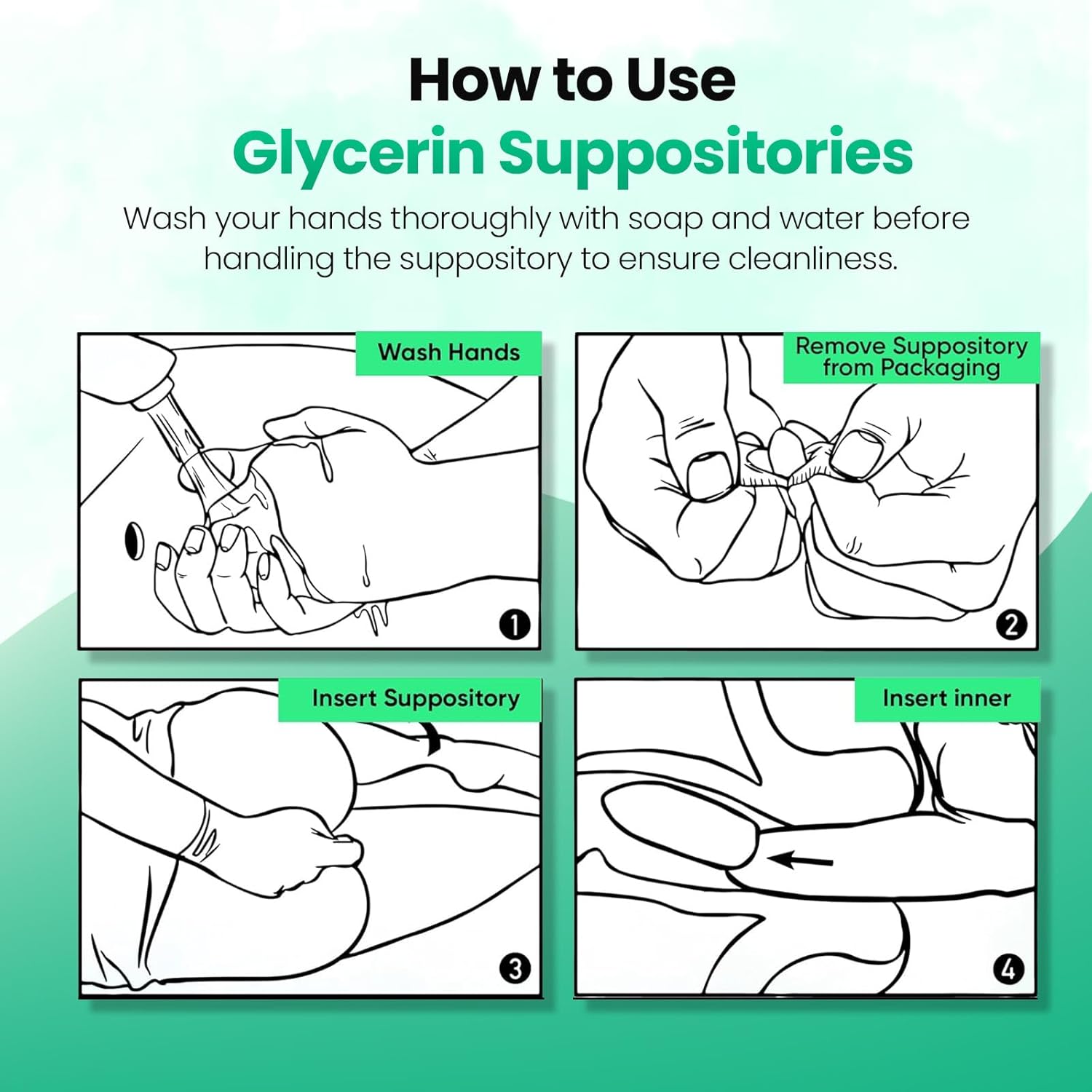 How to Use
Glycerin Suppositories
Wash your hands thoroughly with soap and water before handling the suppository to ensure cleanliness.

Wash Hands
1

Remove Suppository from Packaging
2

Insert Suppository
3

Insert inner
4