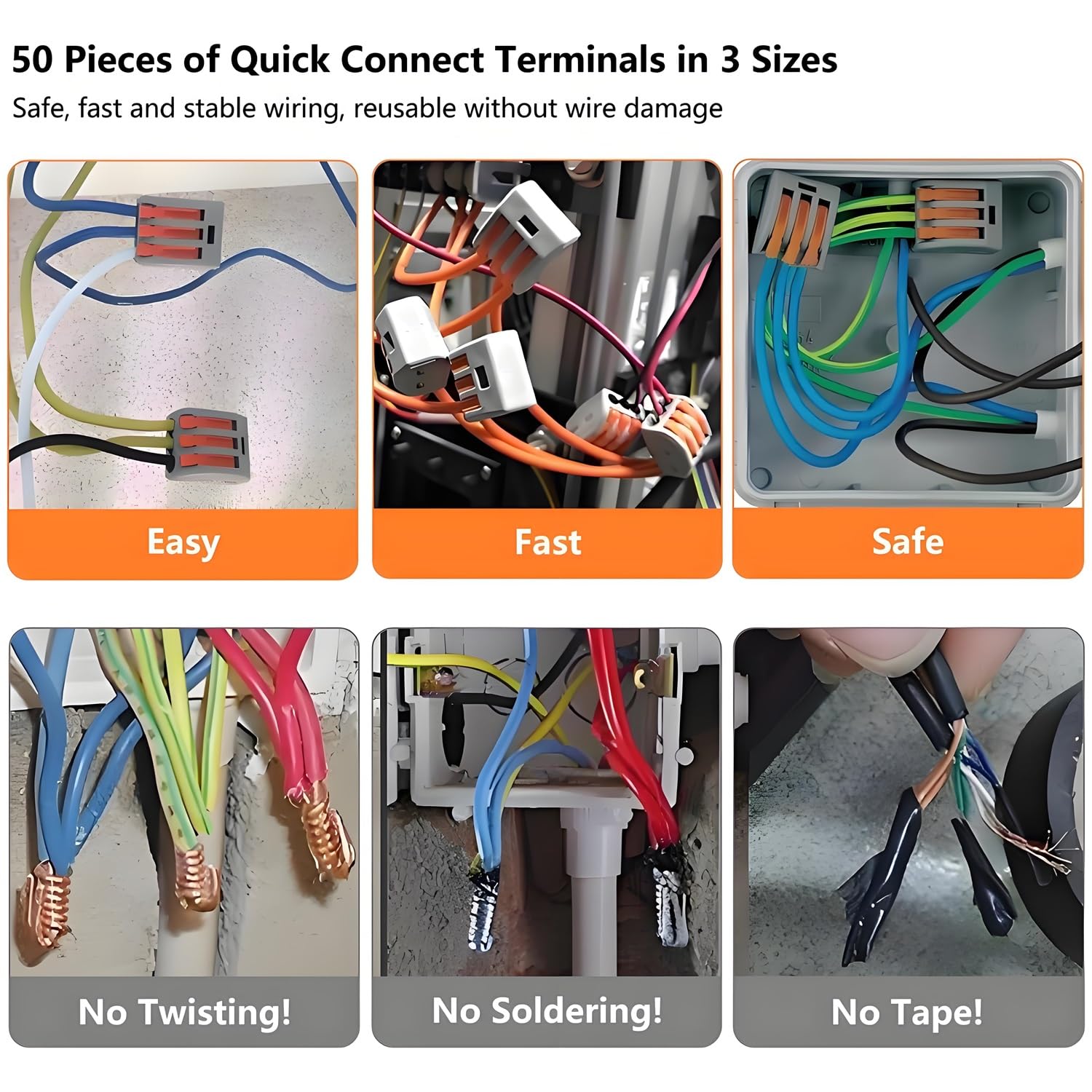 50 Pieces of Quick Connect Terminals in 3 Sizes

Safe, fast and stable wiring, reusable without wire damage

Easy

Fast

Safe

No Twisting!

No Soldering!

No Tape!